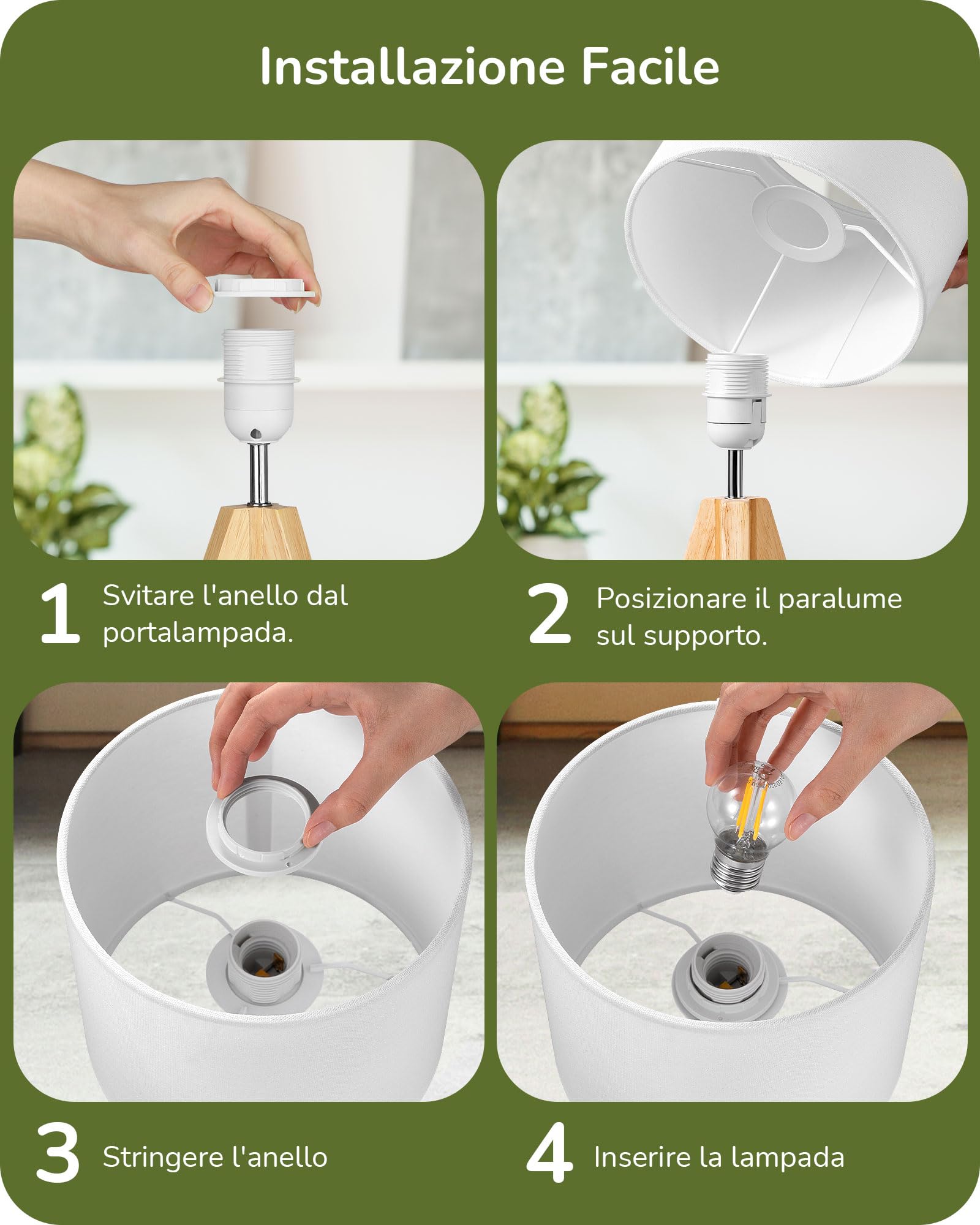 Installazione Facile

1 Svitare l'anello dal portalampada.

2 Posizionare il paralume sul supporto.

3 Stringere l'anello

4 Inserire la lampada