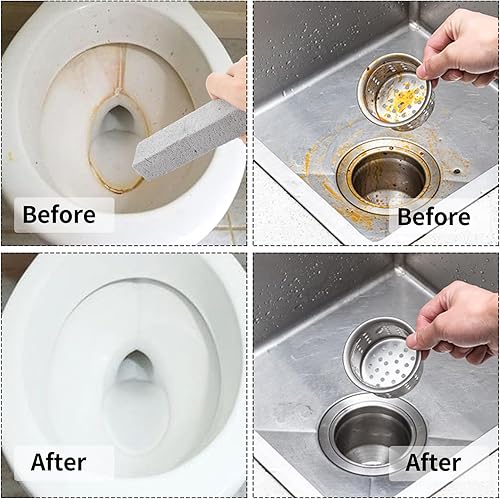 Before

Before

After

After