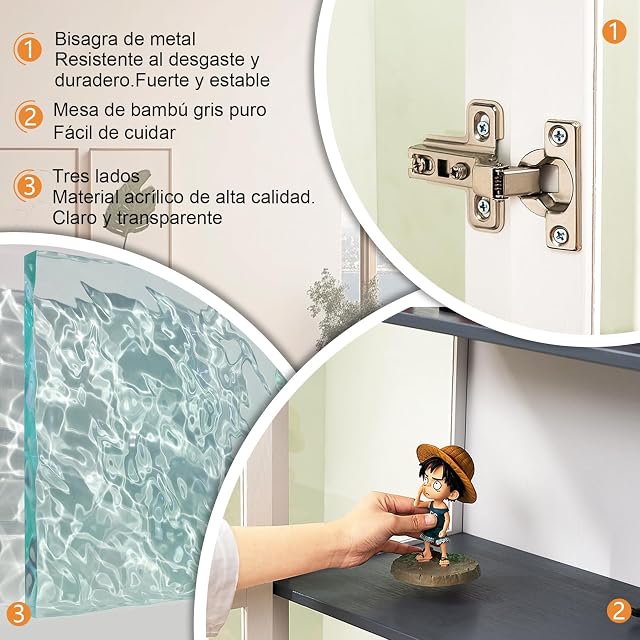 1 Bisagra de metal
Resistente al desgaste y duradero.Fuerte y estable

2 Mesa de bambú gris puro
Fácil de cuidar

3 Tres lados
Material acrílico de alta calidad.
Claro y transparente

1

3

2