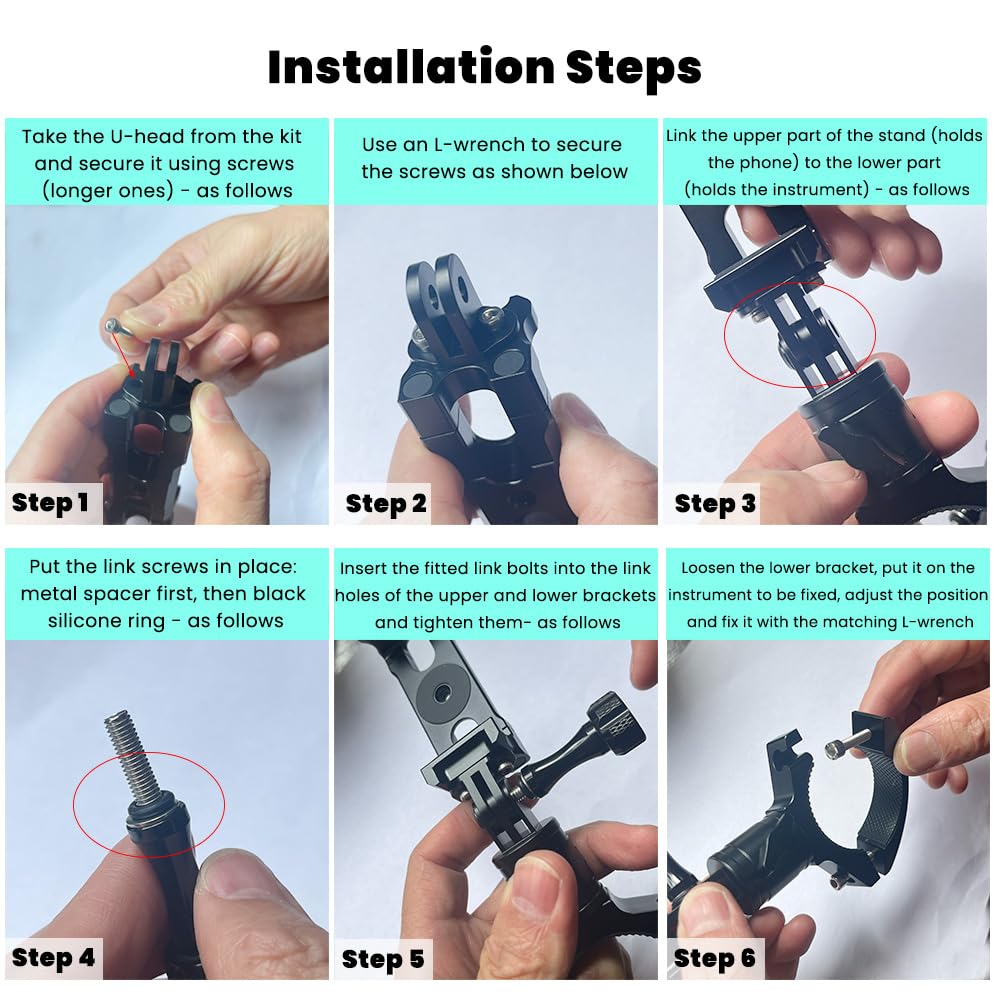 Installation Steps

Take the U-head from the kit and secure it using screws (longer ones) - as follows

Step 1

Use an L-wrench to secure the screws as shown below

Step 2

Link the upper part of the stand (holds the phone) to the lower part (holds the instrument) - as follows

Step 3

Put the link screws in place: metal spacer first, then black silicone ring - as follows

Step 4

Insert the fitted link bolts into the link holes of the upper and lower brackets and tighten them- as follows

Step 5

Loosen the lower bracket, put it on the instrument to be fixed, adjust the position and fix it with the matching L-wrench

Step 6