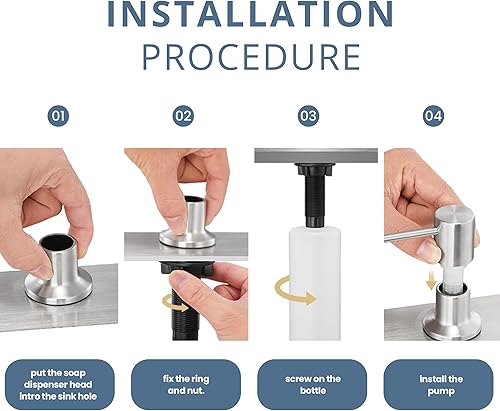 INSTALLATION
PROCEDURE

01

02

03

04

put the soap dispenser head intro the sink hole

fix the ring and nut.

screw on the bottle

install the pump