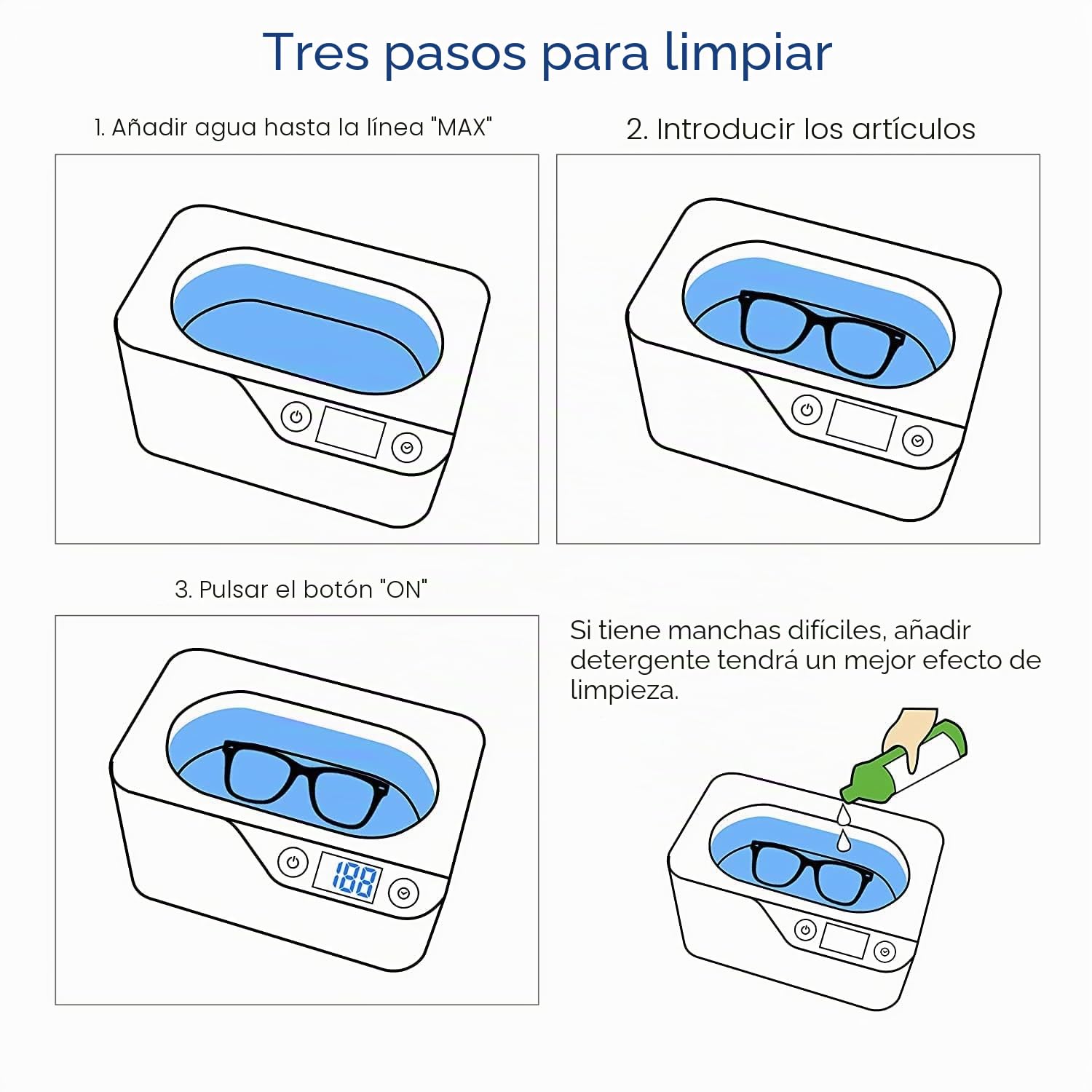 Tres pasos para limpiar

1. Añadir agua hasta la línea "MAX"

2. Introducir los artículos

3. Pulsar el botón "ON"

188

Si tiene manchas difíciles, añadir detergente tendrá un mejor efecto de limpieza.