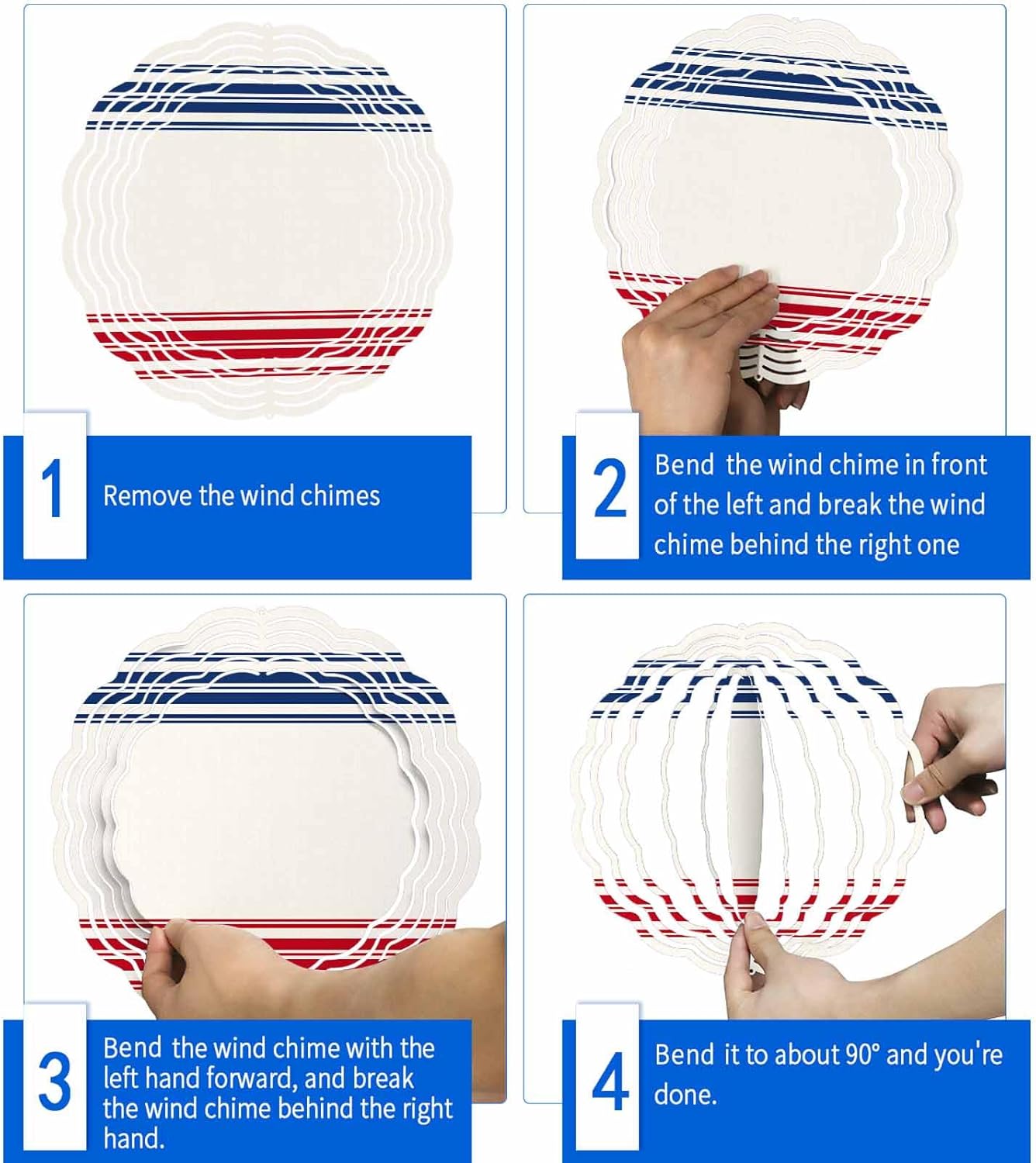 1
Remove the wind chimes

2
Bend the wind chime in front of the left and break the wind chime behind the right one

3
Bend the wind chime with the left hand forward, and break the wind chime behind the right hand.

4
Bend it to about 90° and you're done.