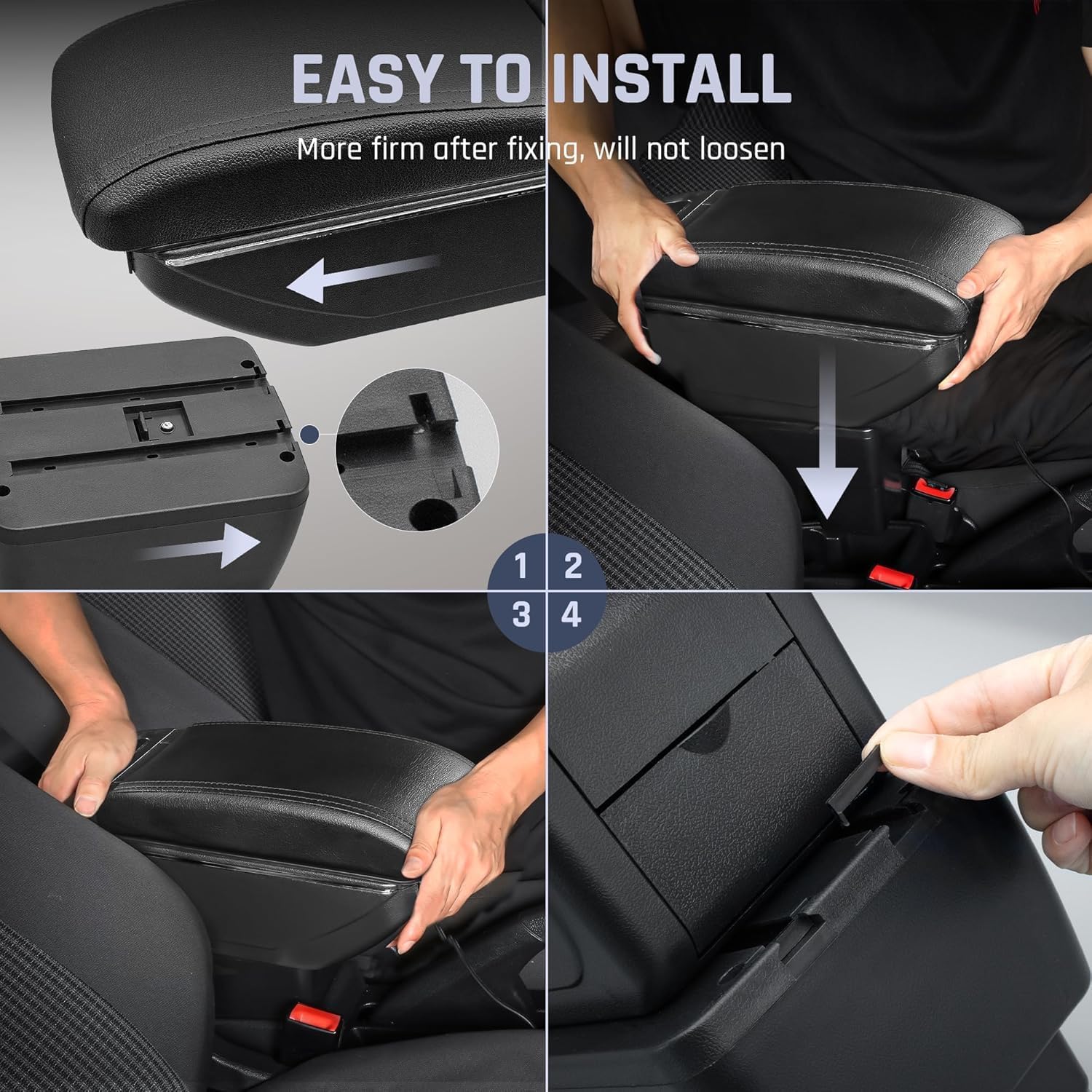 EASY TO INSTALL

More firm after fixing, will not loosen

1 2
3 4