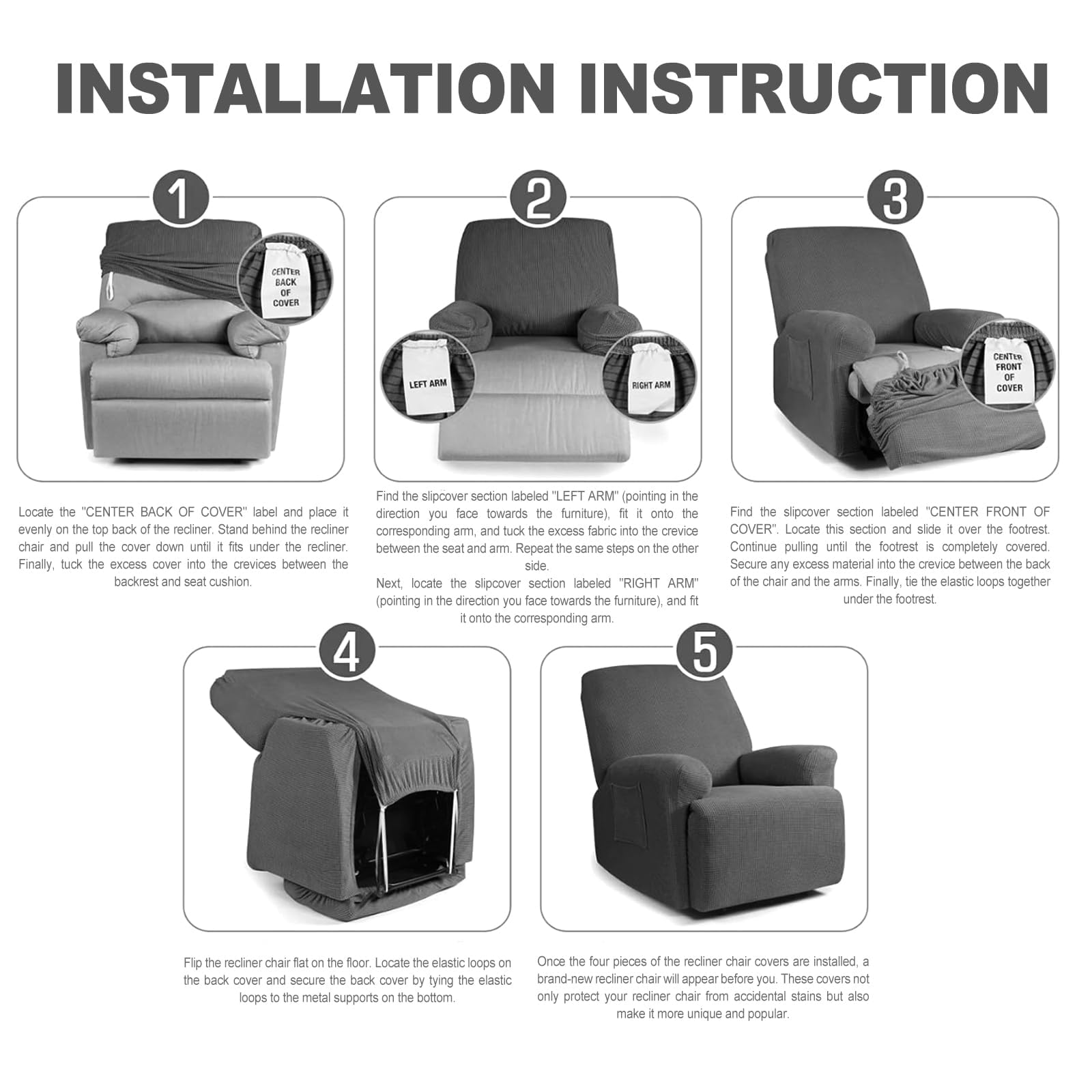 INSTALLATION INSTRUCTION

1

CENTER BACK OF COVER

Locate the "CENTER BACK OF COVER" label and place it evenly on the top back of the recliner. Stand behind the recliner chair and pull the cover down until it fits under the recliner. Finally, tuck the excess cover into the crevices between the backrest and seat cushion.

2

LEFT ARM

RIGHT ARM

Find the slipcover section labeled "LEFT ARM" (pointing in the direction you face towards the furniture), fit it onto the corresponding arm, and tuck the excess fabric into the crevice between the seat and arm. Repeat the same steps on the other side.

Next, locate the slipcover section labeled "RIGHT ARM" (pointing in the direction you face towards the furniture), and fit it onto the corresponding arm.

3

CENTER FRONT OF COVER

Find the slipcover section labeled "CENTER FRONT OF COVER". Locate this section and slide it over the footrest. Continue pulling until the footrest is completely covered. Secure any excess material into the crevice between the back of the chair and the arms. Finally, tie the elastic loops together under the footrest.

4

Flip the recliner chair flat on the floor. Locate the elastic loops on the back cover and secure the back cover by tying the elastic loops to the metal supports on the bottom.

5

Once the four pieces of the recliner chair covers are installed, a brand-new recliner chair will appear before you. These covers not only protect your recliner chair from accidental stains but also make it more unique and popular.