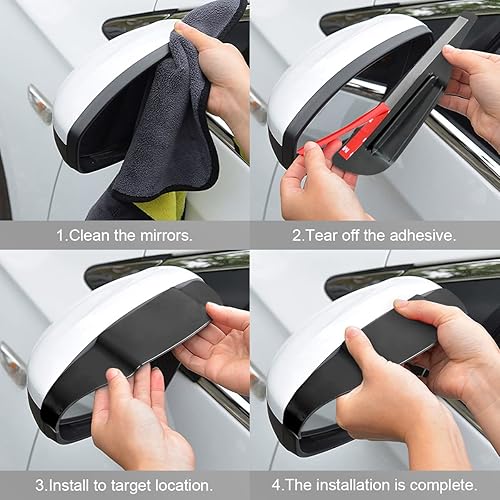 1.Clean the mirrors.

2.Tear off the adhesive.

3.Install to target location.

4.The installation is complete.