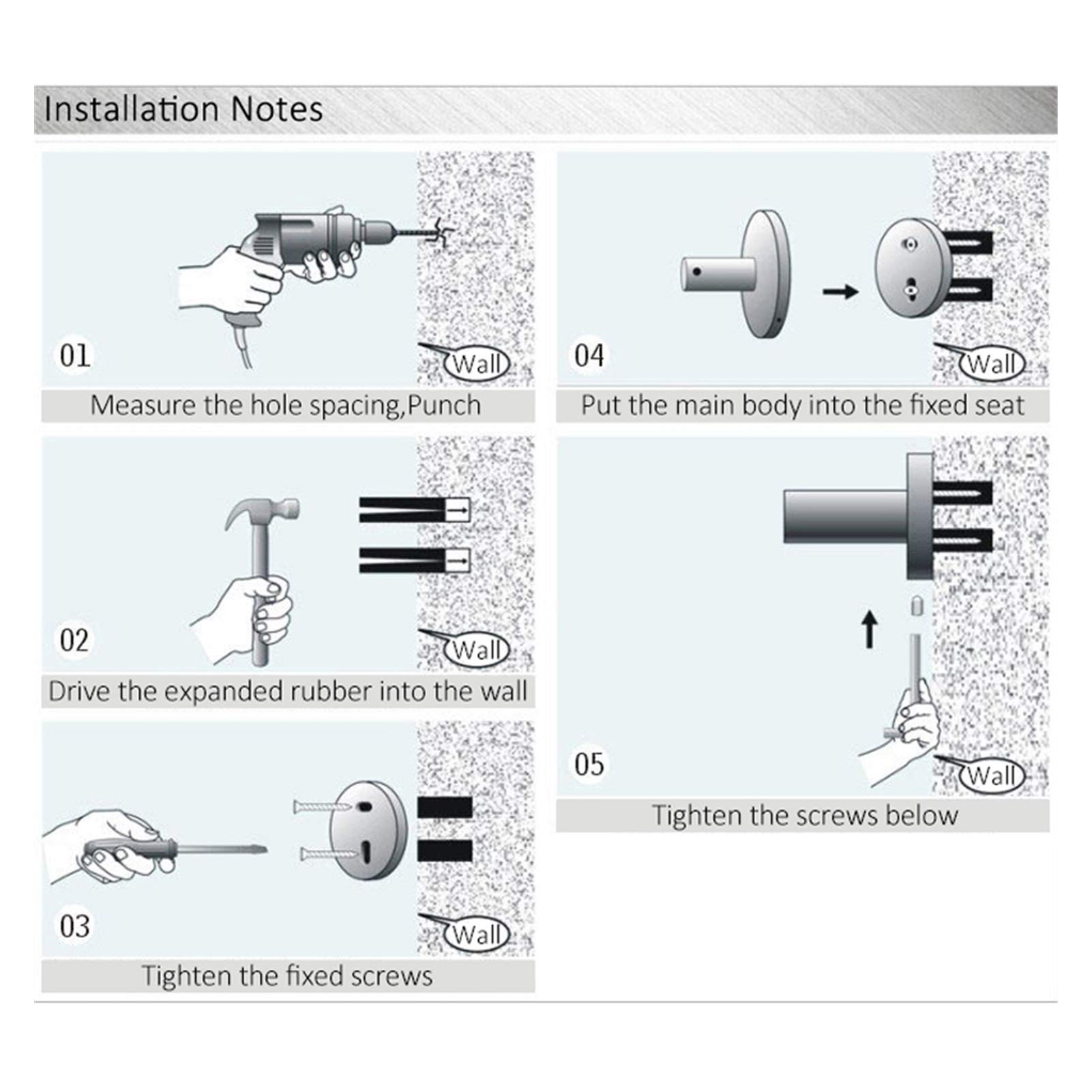 Installation Notes

01

Wall

Measure the hole spacing,Punch

02

Wall

Drive the expanded rubber into the wall

03

Wall

Tighten the fixed screws

04

Wall

Put the main body into the fixed seat

05

Wall

Tighten the screws below