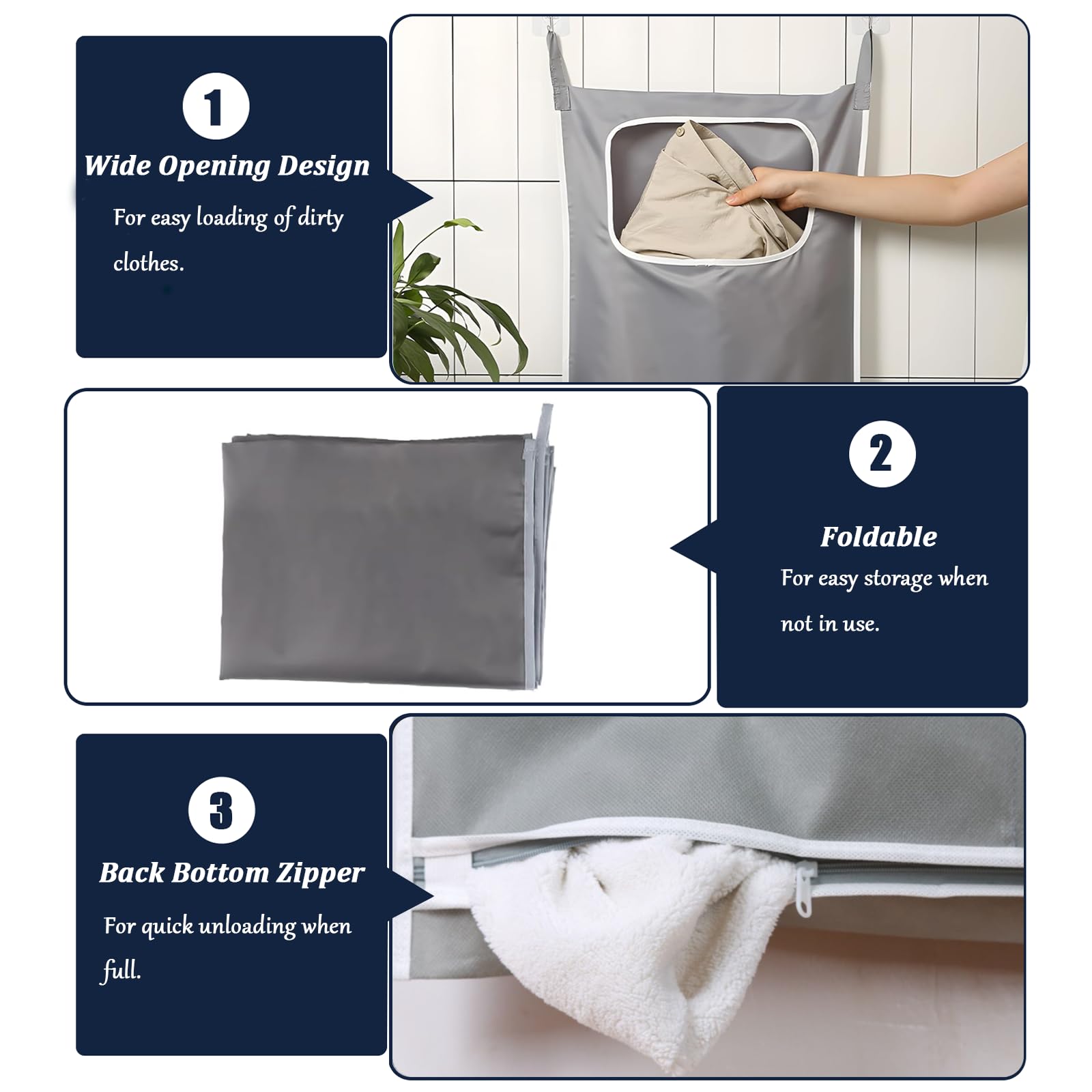 1
Wide Opening Design
For easy loading of dirty clothes.

2
Foldable
For easy storage when not in use.

3
Back Bottom Zipper
For quick unloading when full.