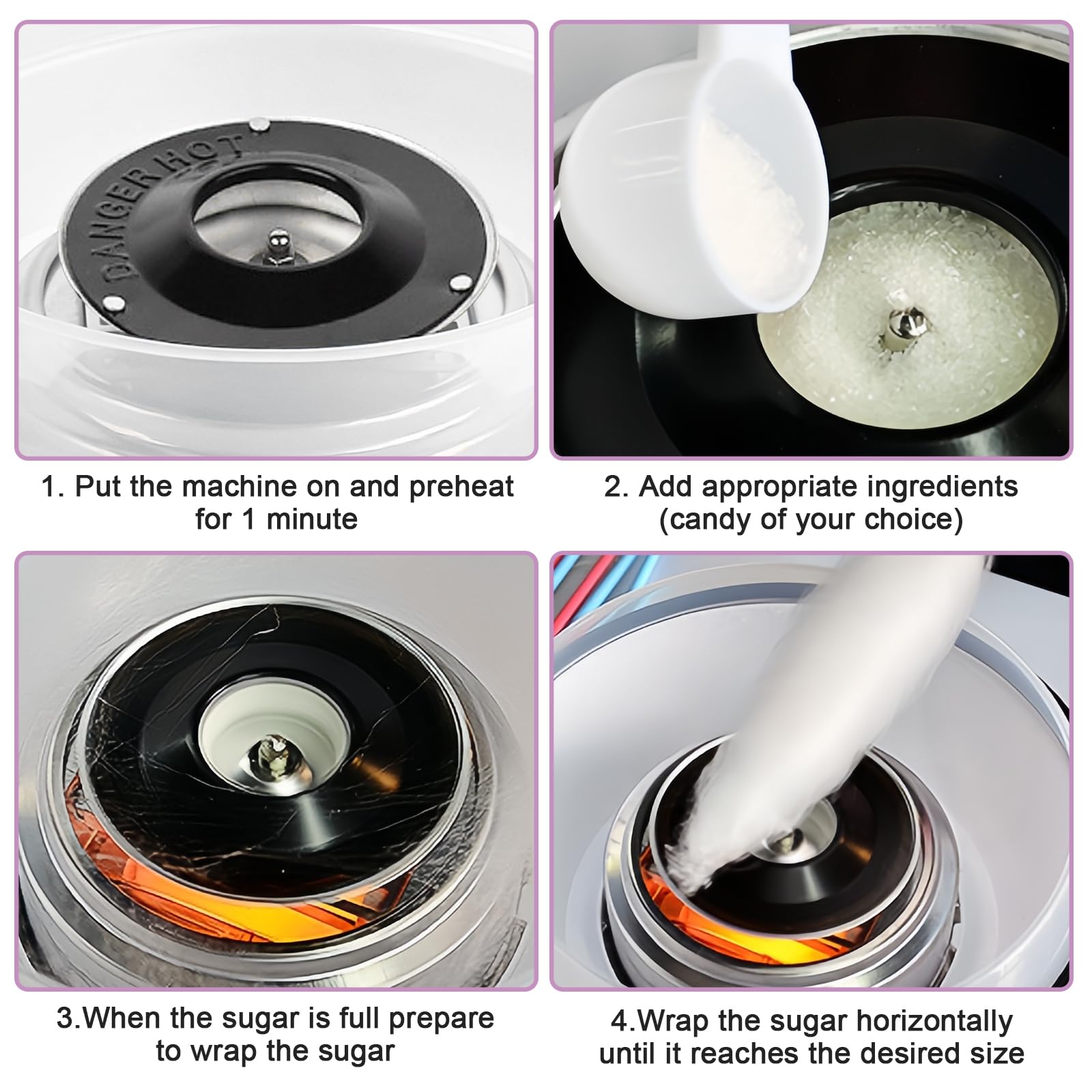 DANGER HOT

1. Put the machine on and preheat for 1 minute

2. Add appropriate ingredients (candy of your choice)

3.When the sugar is full prepare to wrap the sugar

4.Wrap the sugar horizontally until it reaches the desired size