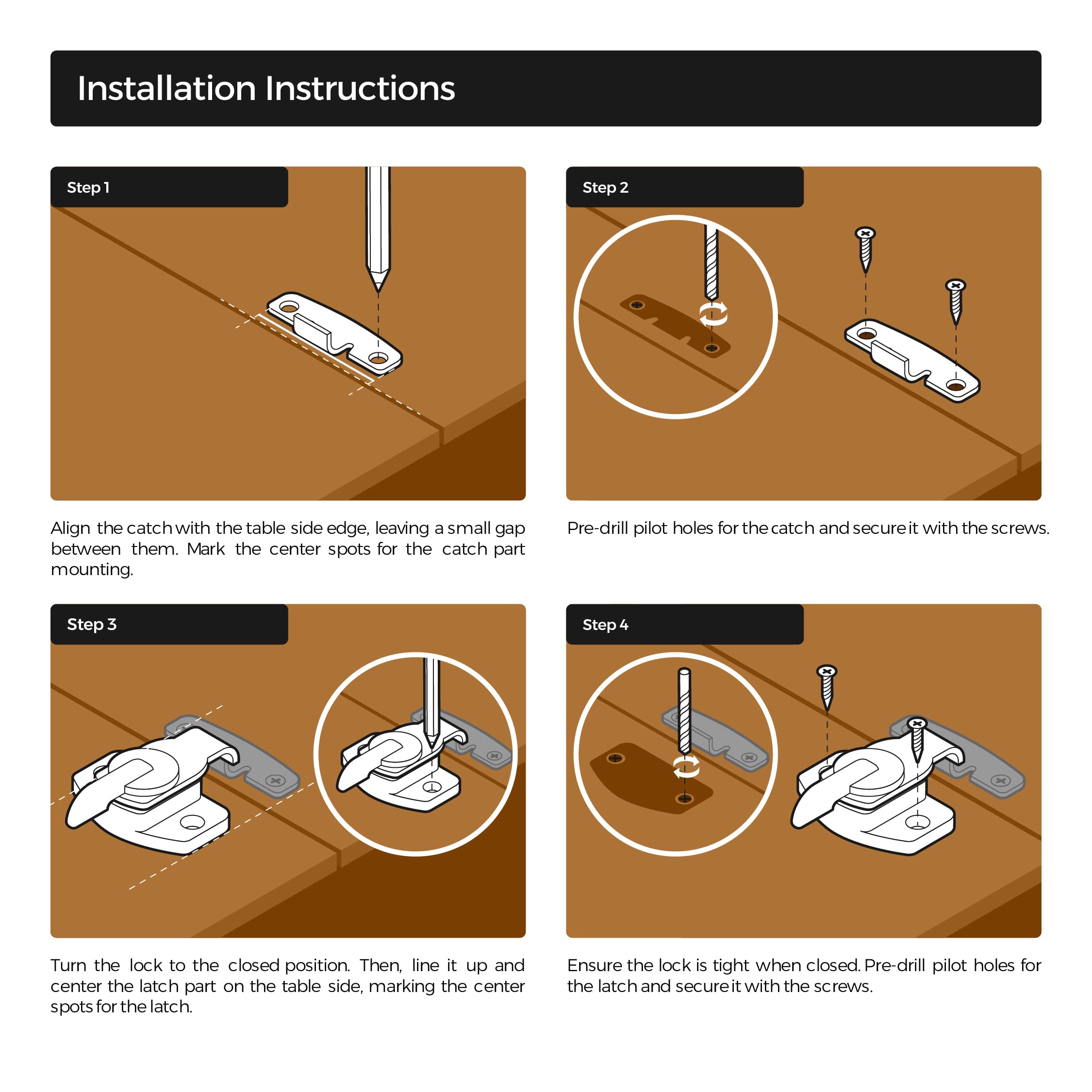 Installation Instructions

Step 1

Align the catch with the table side edge, leaving a small gap between them. Mark the center spots for the catch part mounting.

Step 2

Pre-drill pilot holes for the catch and secure it with the screws.

Step 3

Turn the lock to the closed position. Then, line it up and center the latch part on the table side, marking the center spots for the latch.

Step 4

Ensure the lock is tight when closed. Pre-drill pilot holes for the latch and secure it with the screws.