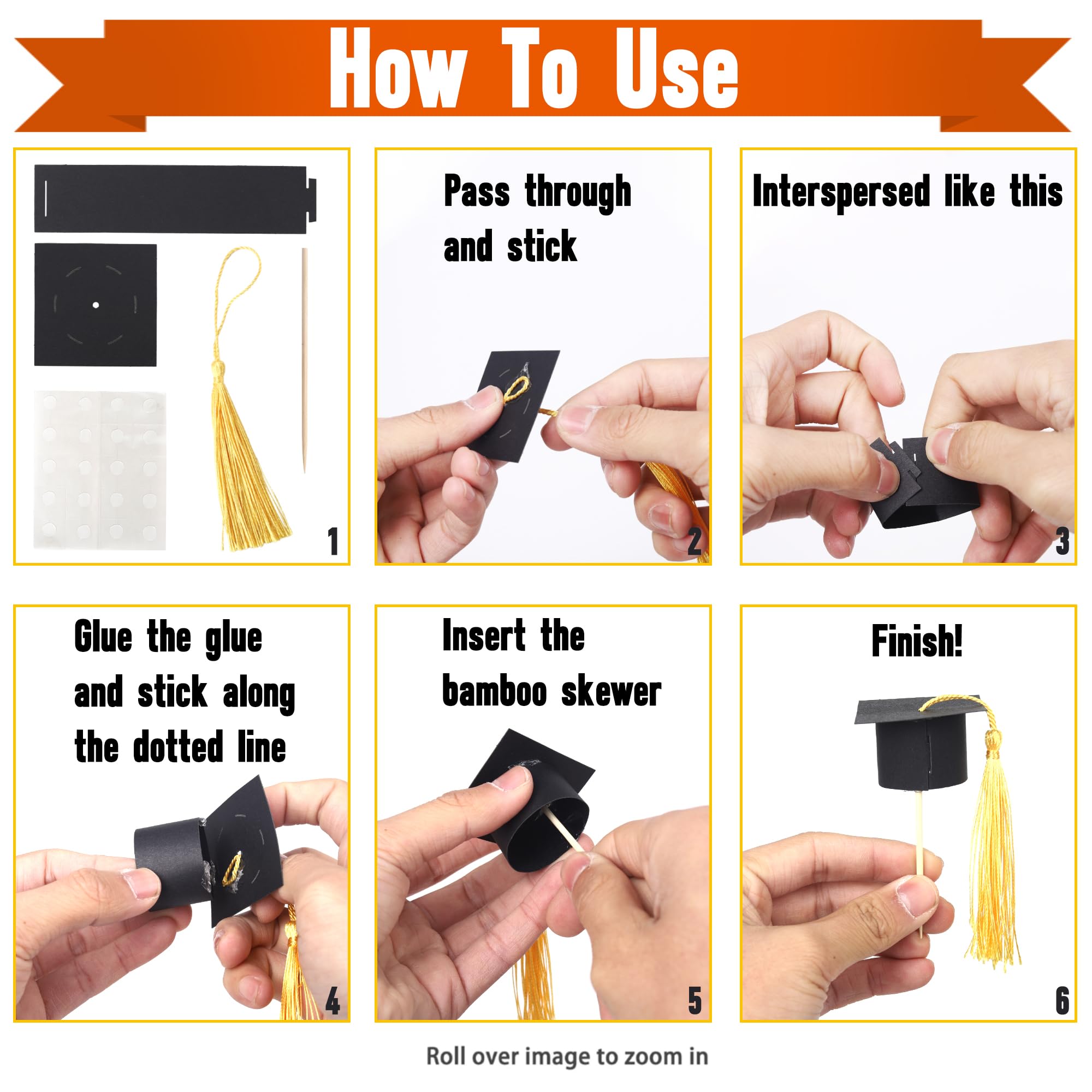 How To Use

1

Pass through and stick

2

Interspersed like this

3

Glue the glue and stick along the dotted line

4

Insert the bamboo skewer

5

Finish!

6

Roll over image to zoom in