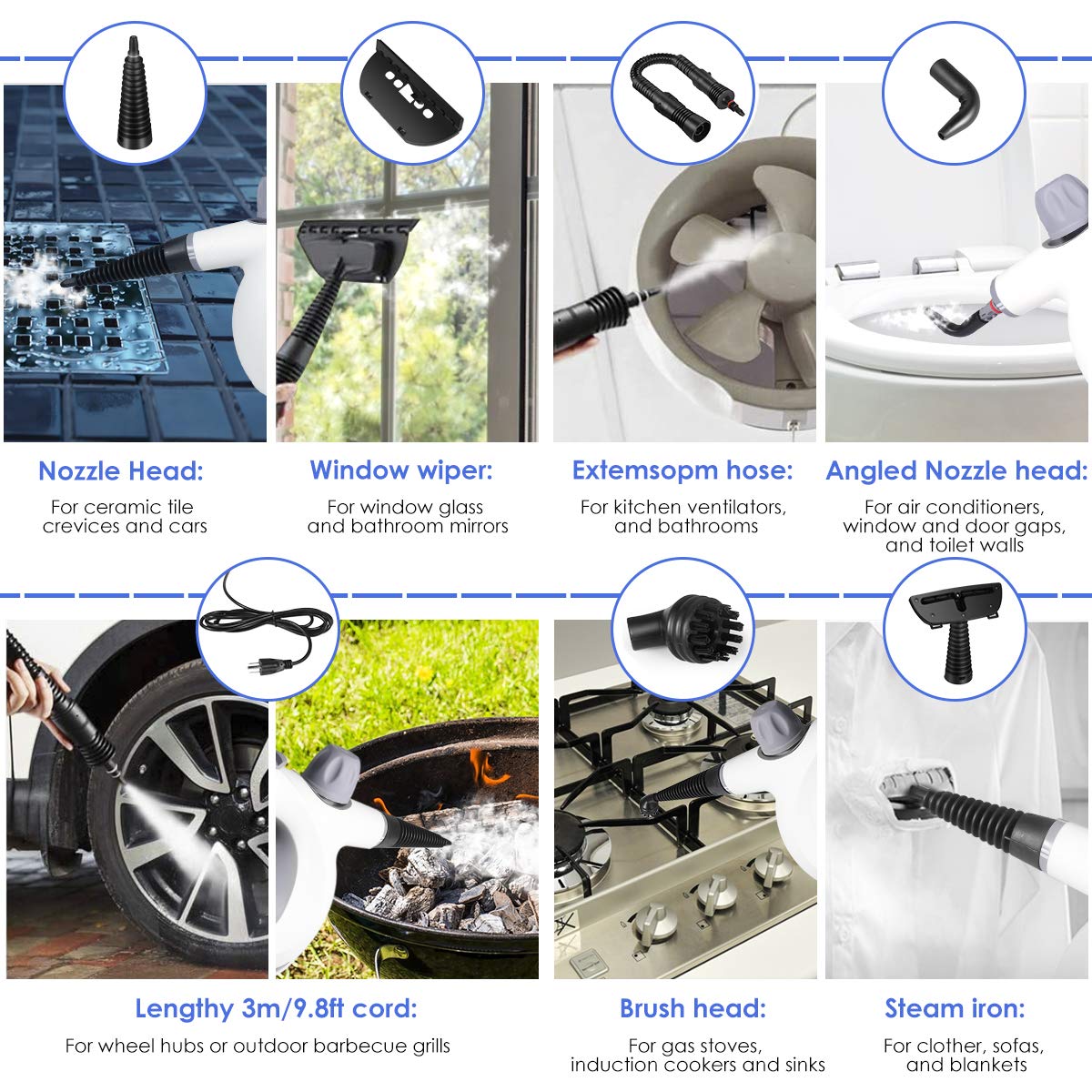 Nozzle Head:
For ceramic tile crevices and cars

Window wiper:
For window glass and bathroom mirrors

Extemsopm hose:
For kitchen ventilators, and bathrooms

Angled Nozzle head:
For air conditioners, window and door gaps, and toilet walls

Lengthy 3m/9.8ft cord:
For wheel hubs or outdoor barbecue grills

Brush head:
For gas stoves, induction cookers and sinks

Steam iron:
For clother, sofas, and blankets