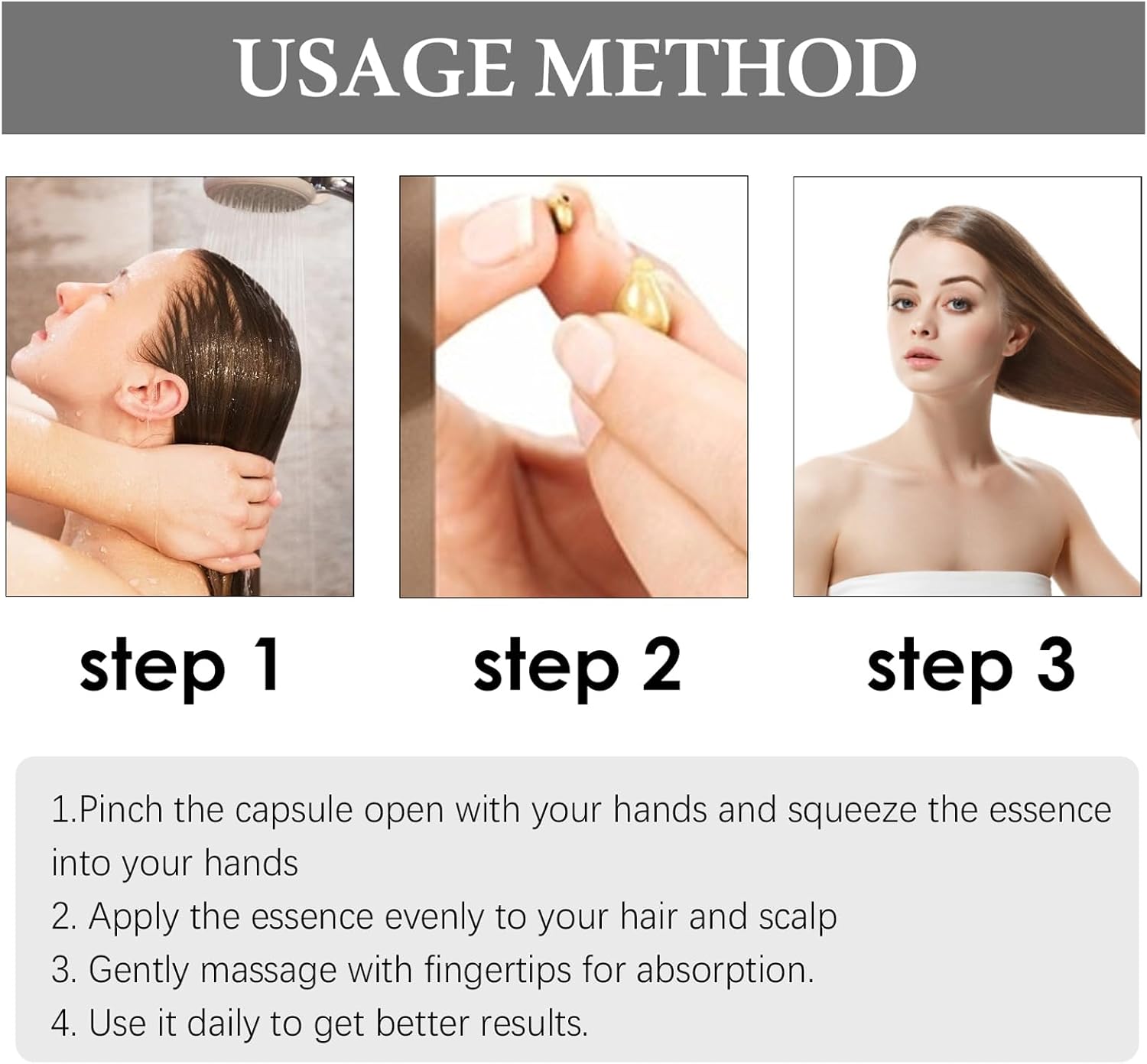 USAGE METHOD

step 1

step 2

step 3

1.Pinch the capsule open with your hands and squeeze the essence into your hands
2. Apply the essence evenly to your hair and scalp
3. Gently massage with fingertips for absorption.
4. Use it daily to get better results.