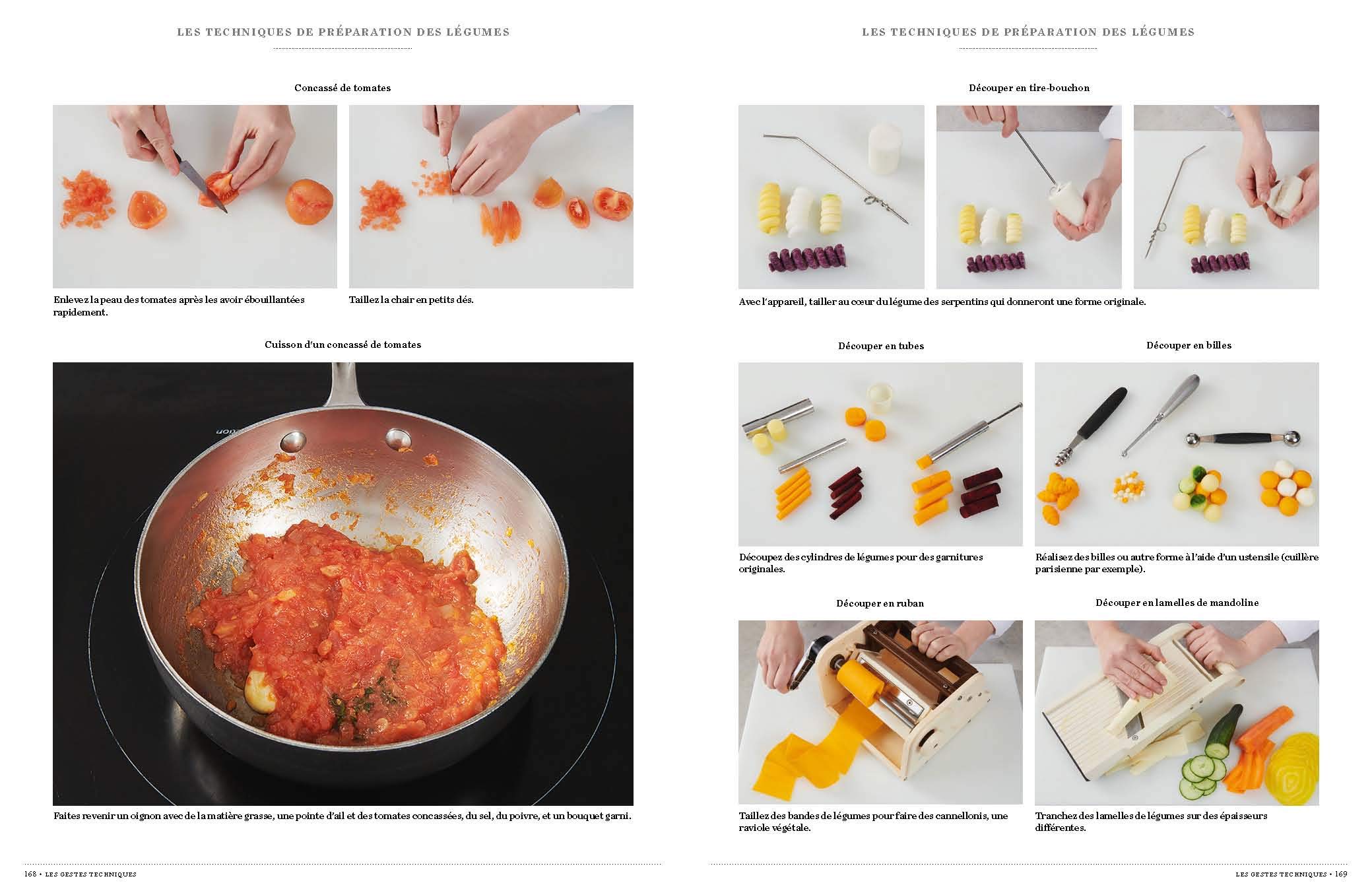 LES TECHNIQUES DE PRÉPARATION DES LÉGUMES

Concassé de tomates

Enlevez la peau des tomates après les avoir ébouillantées rapidement.

Taillez la chair en petits dés.

Cuisson d'un concassé de tomates

Faites revenir un oignon avec de la matière grasse, une pointe d'ail et des tomates concassées, du sel, du poivre, et un bouquet garni.

168 • LES GESTES TECHNIQUES

LES TECHNIQUES DE PRÉPARATION DES LÉGUMES

Découper en tire-bouchon

Avec l'appareil, tailler au cœur du légume des serpentins qui donneront une forme originale.

Découper en tubes

Découpez des cylindres de légumes pour des garnitures originales.

Découper en billes

Réalisez des billes ou autre forme à l'aide d'un ustensile (cuillère parisienne par exemple).

Découper en ruban

Taillez des bandes de légumes pour faire des cannellonis, une raviole végétale.

Découper en lamelles de mandoline

Tranchez des lamelles de légumes sur des épaisseurs différentes.

LES GESTES TECHNIQUES • 169