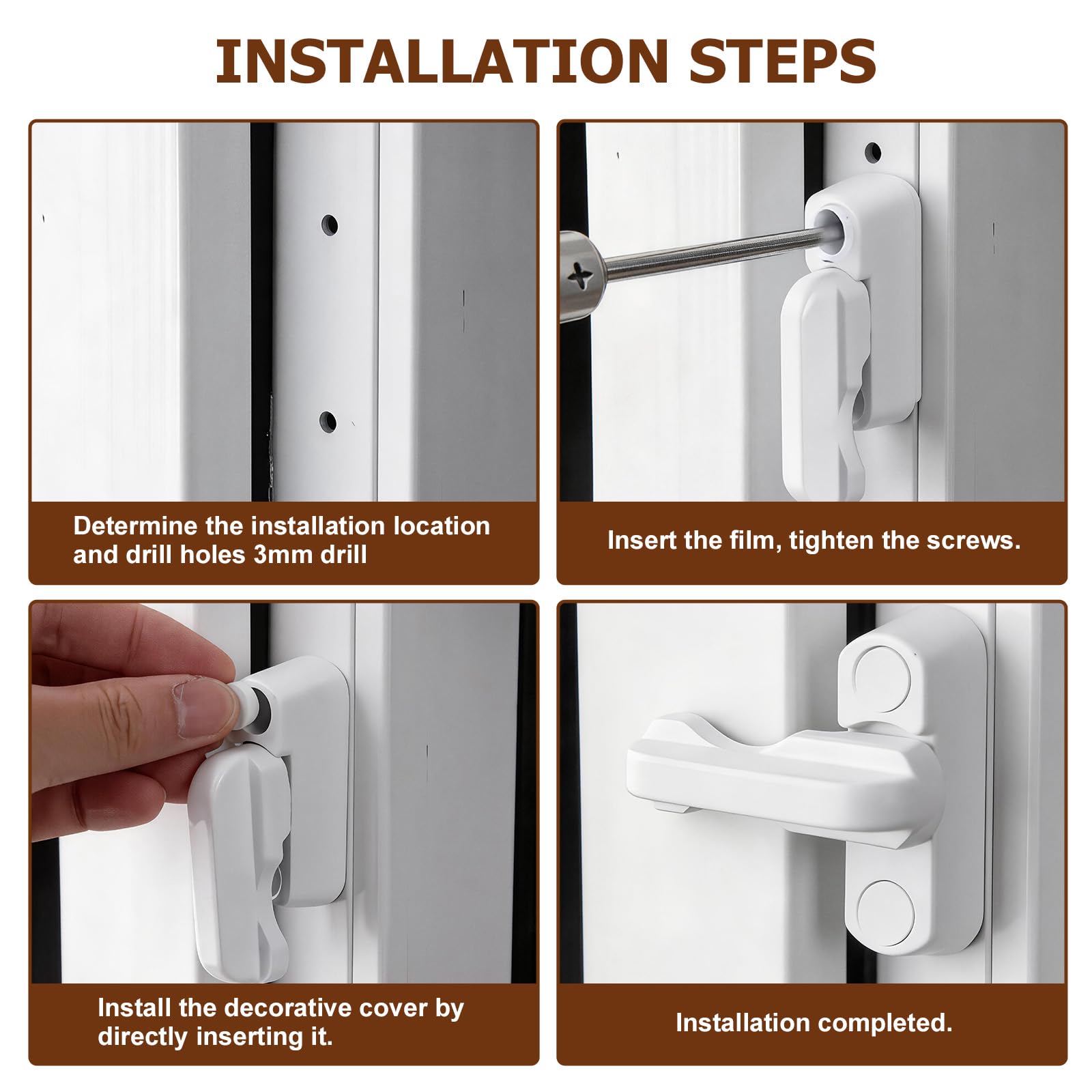 INSTALLATION STEPS

Determine the installation location and drill holes 3mm drill

Insert the film, tighten the screws.

Install the decorative cover by directly inserting it.

Installation completed.