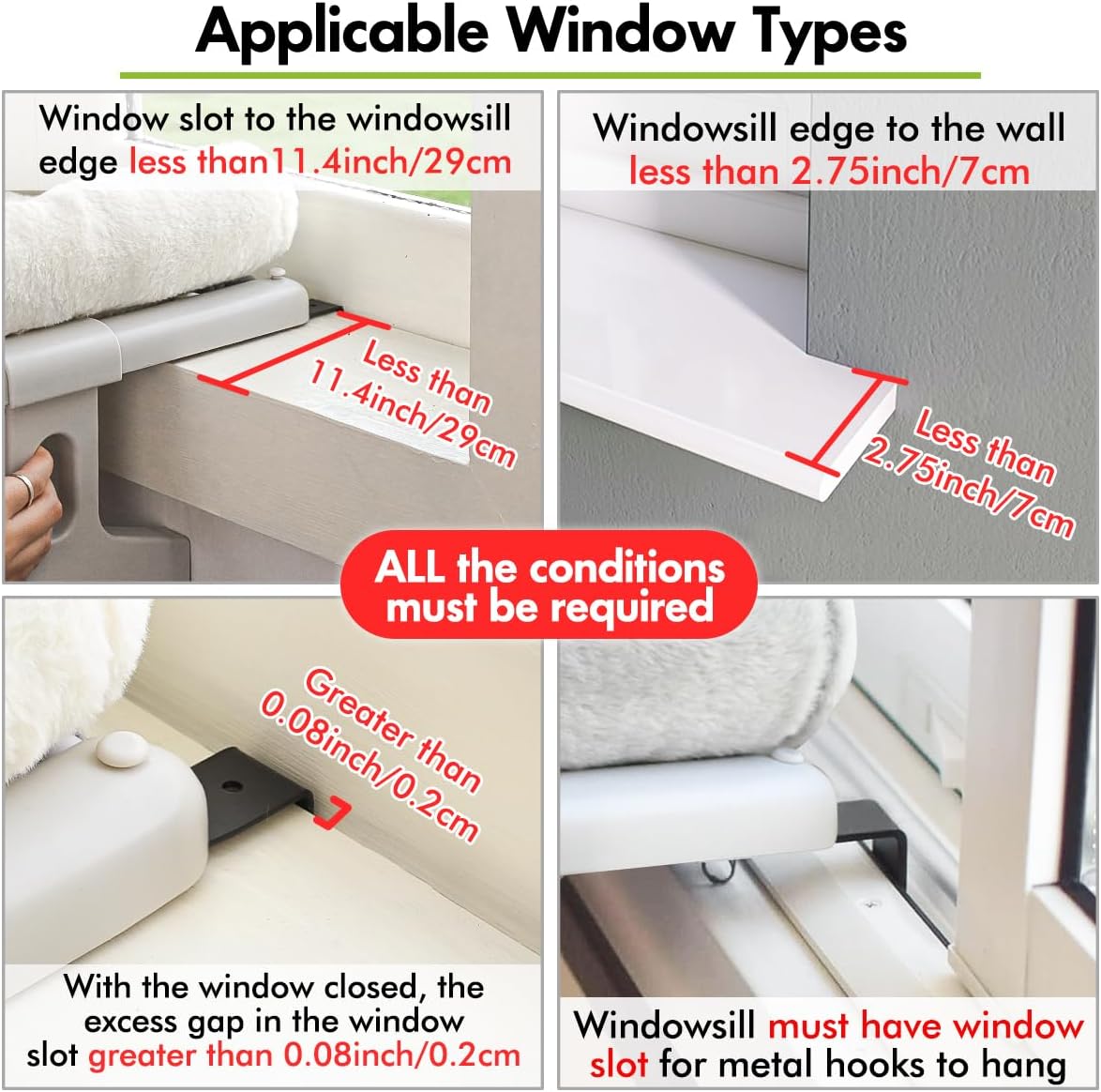 Applicable Window Types

Window slot to the windowsill edge less than11.4inch/29cm

Less than 11.4inch/29cm

Windowsill edge to the wall less than 2.75inch/7cm

Less than 2.75inch/7cm

ALL the conditions must be required

Greater than 0.08inch/0.2cm

With the window closed, the excess gap in the window slot greater than 0.08inch/0.2cm

Windowsill must have window slot for metal hooks to hang