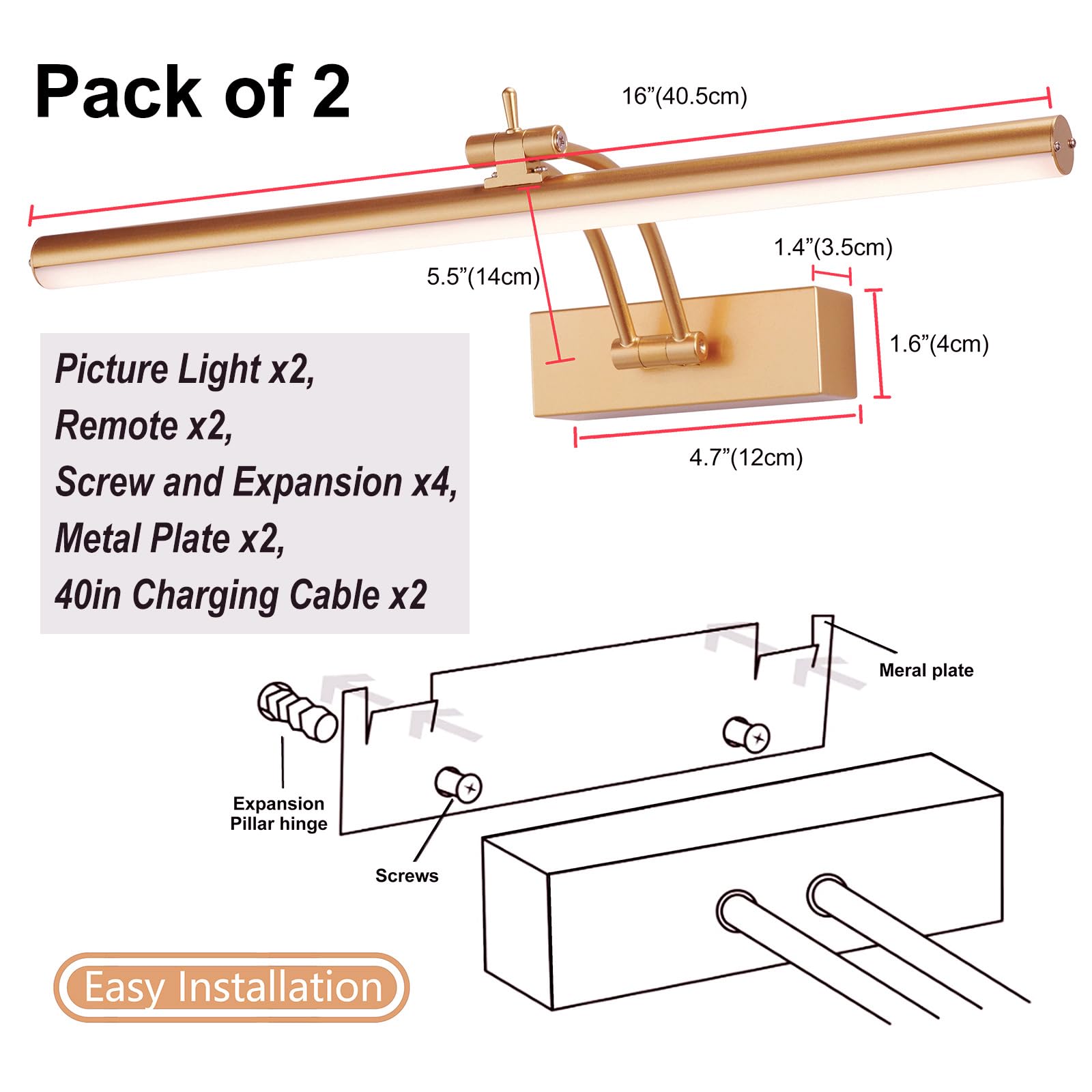 Pack of 2

16”(40.5cm)

5.5”(14cm)

1.4”(3.5cm)

1.6”(4cm)

4.7”(12cm)

Picture Light x2,
Remote x2,
Screw and Expansion x4,
Metal Plate x2,
40in Charging Cable x2

Meral plate

Expansion Pillar hinge

Screws

Easy Installation