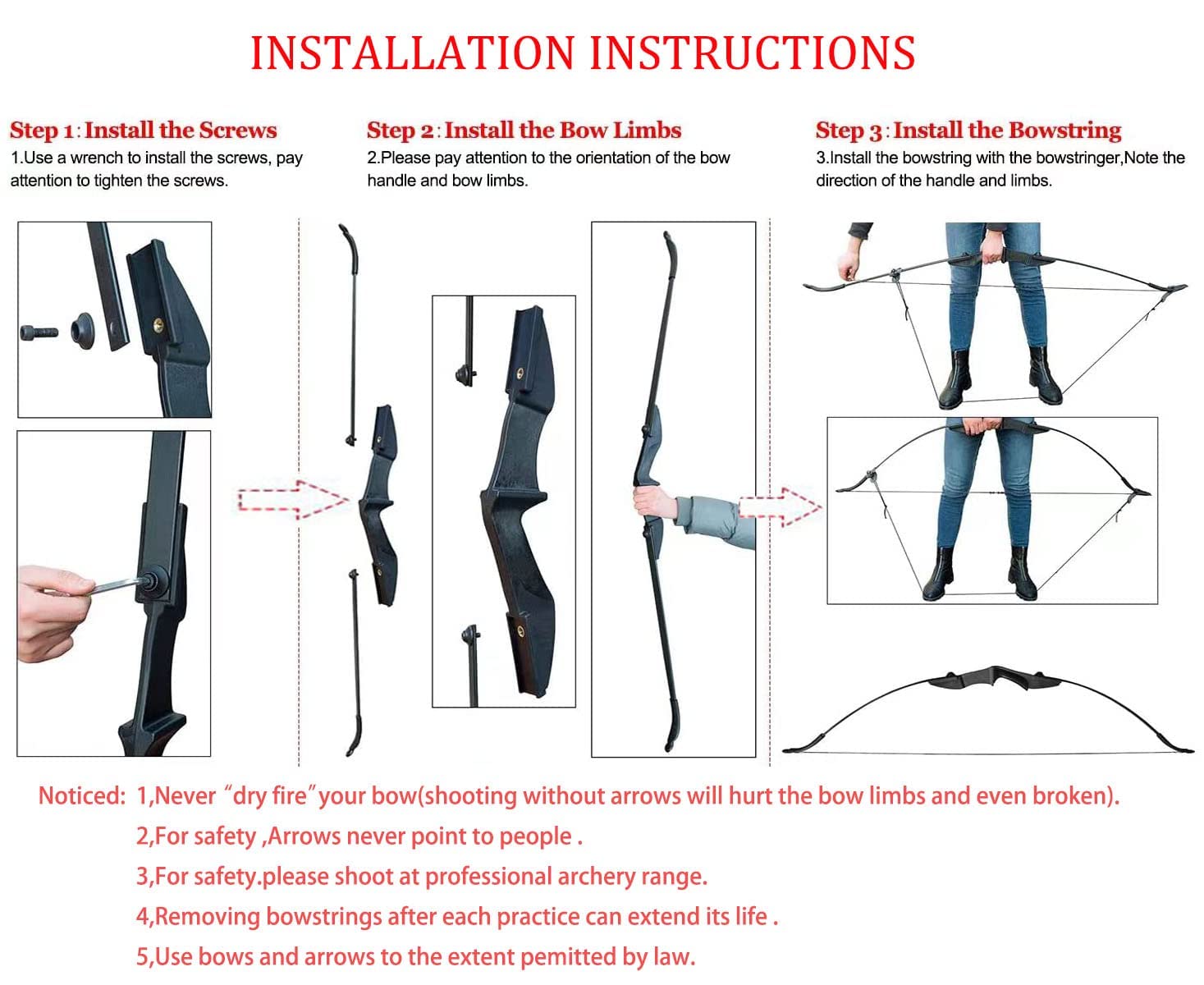 INSTALLATION INSTRUCTIONS

Step 1: Install the Screws
1.Use a wrench to install the screws, pay attention to tighten the screws.

Step 2: Install the Bow Limbs
2.Please pay attention to the orientation of the bow handle and bow limbs.

Step 3: Install the Bowstring
3.Install the bowstring with the bowstringer,Note the direction of the handle and limbs.

Noticed: 1,Never "dry fire" your bow(shooting without arrows will hurt the bow limbs and even broken).
2,For safety ,Arrows never point to people .
3,For safety.please shoot at professional archery range.
4,Removing bowstrings after each practice can extend its life .
5,Use bows and arrows to the extent pemitted by law.