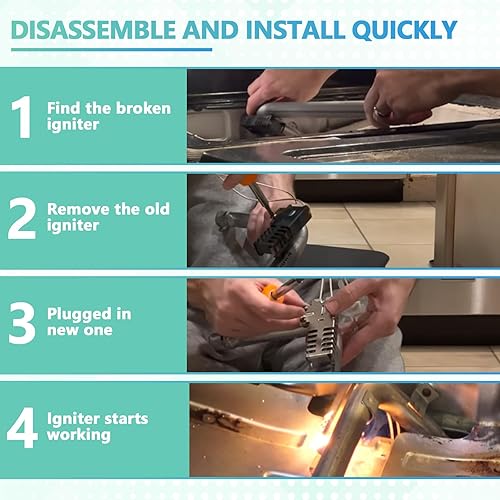 DISASSEMBLE AND INSTALL QUICKLY

1 Find the broken igniter

2 Remove the old igniter

3 Plugged in new one

4 Igniter starts working