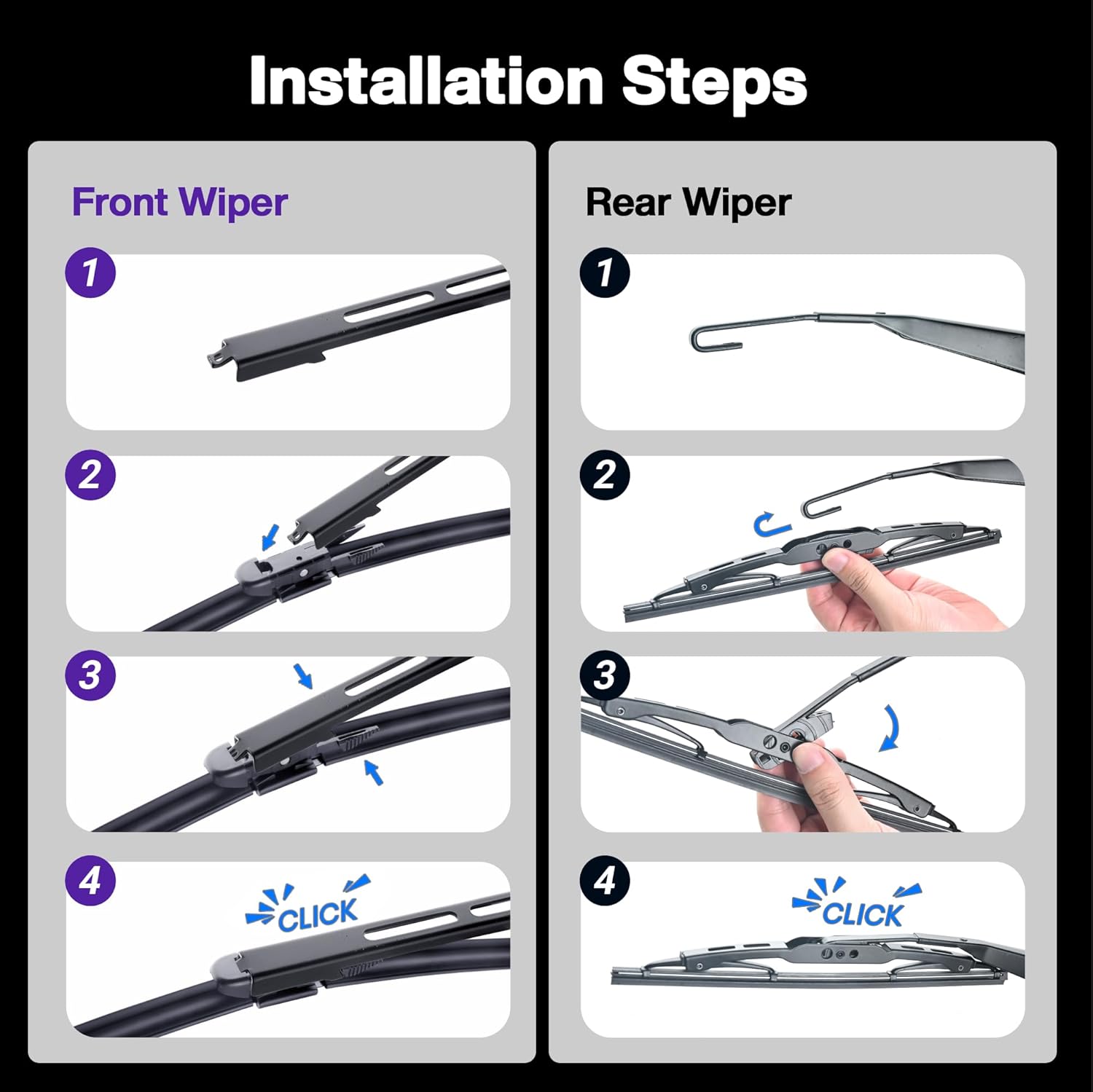 Installation Steps

Front Wiper

1

2

3

4

CLICK

Rear Wiper

1

2

3

4

CLICK