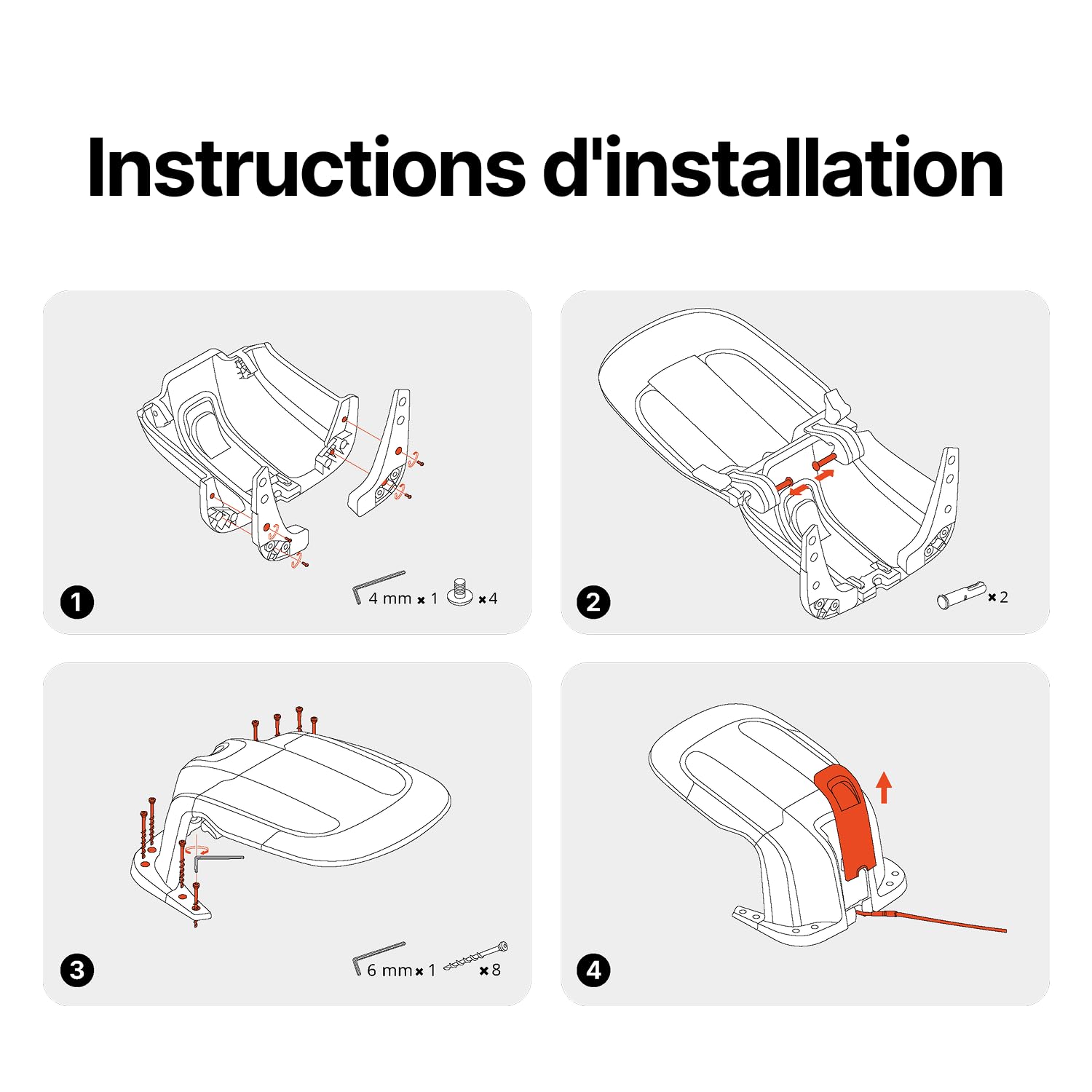 Instructions d'installation

1

4 mm × 1 × 4

2

× 2

3

6 mm × 1 × 8

4