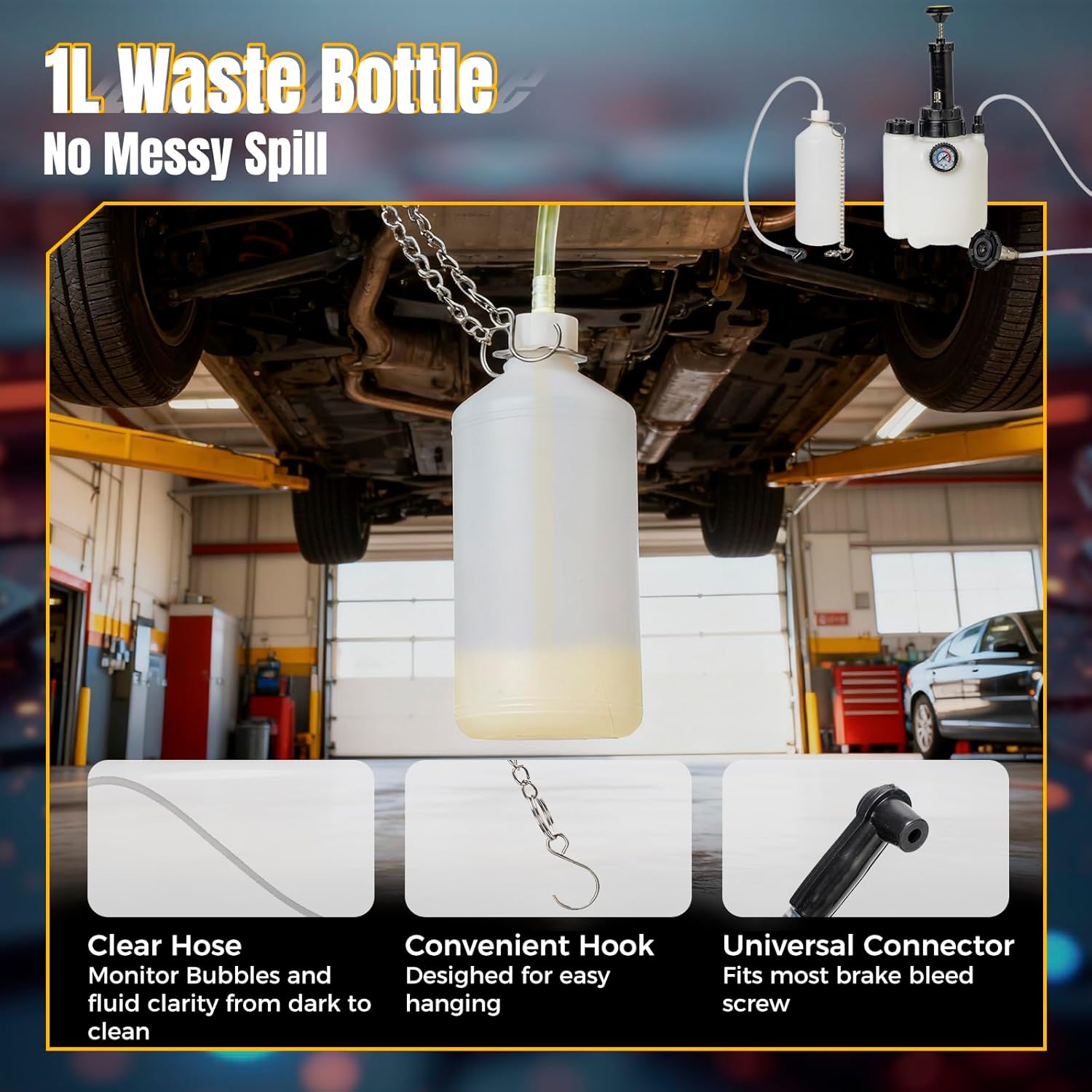 1L Waste Bottle
No Messy Spill

Clear Hose
Monitor Bubbles and fluid clarity from dark to clean

Convenient Hook
Desighed for easy hanging

Universal Connector
Fits most brake bleed screw