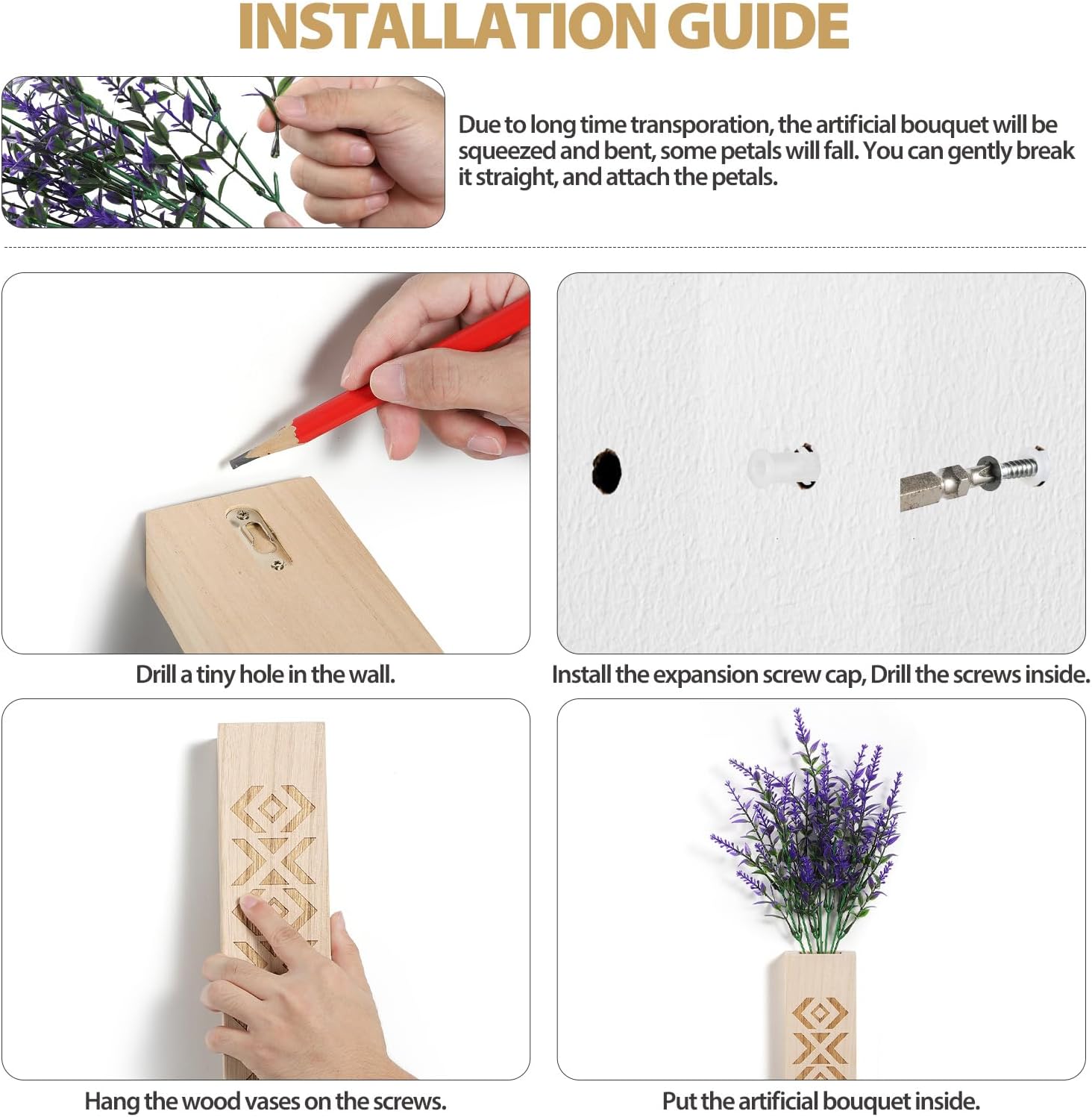 INSTALLATION GUIDE

Due to long time transporation, the artificial bouquet will be squeezed and bent, some petals will fall. You can gently break it straight, and attach the petals.

Drill a tiny hole in the wall.

Install the expansion screw cap, Drill the screws inside.

Hang the wood vases on the screws.

Put the artificial bouquet inside.