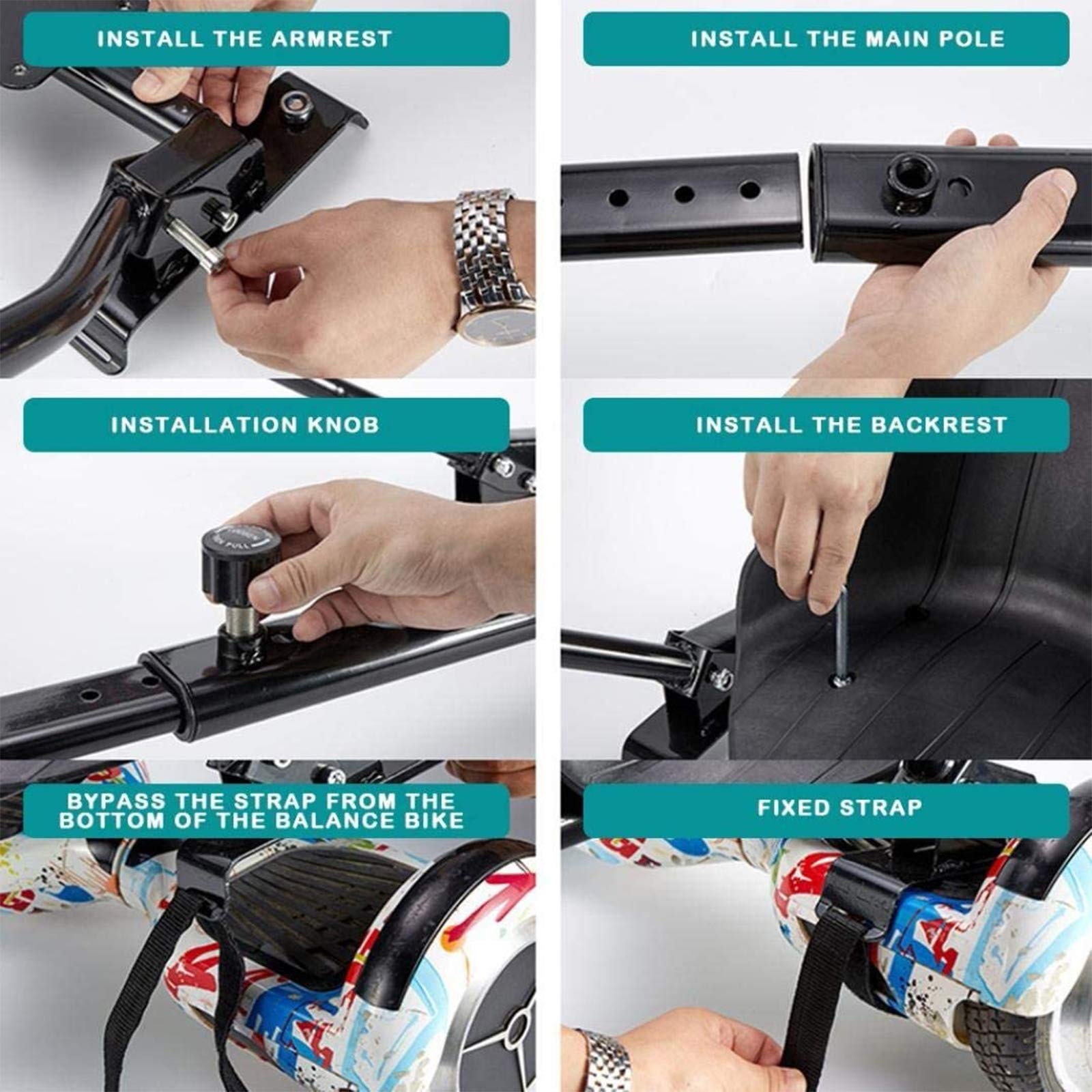 INSTALL THE ARMREST

INSTALL THE MAIN POLE

INSTALLATION KNOB

INSTALL THE BACKREST

BYPASS THE STRAP FROM THE BOTTOM OF THE BALANCE BIKE

FIXED STRAP