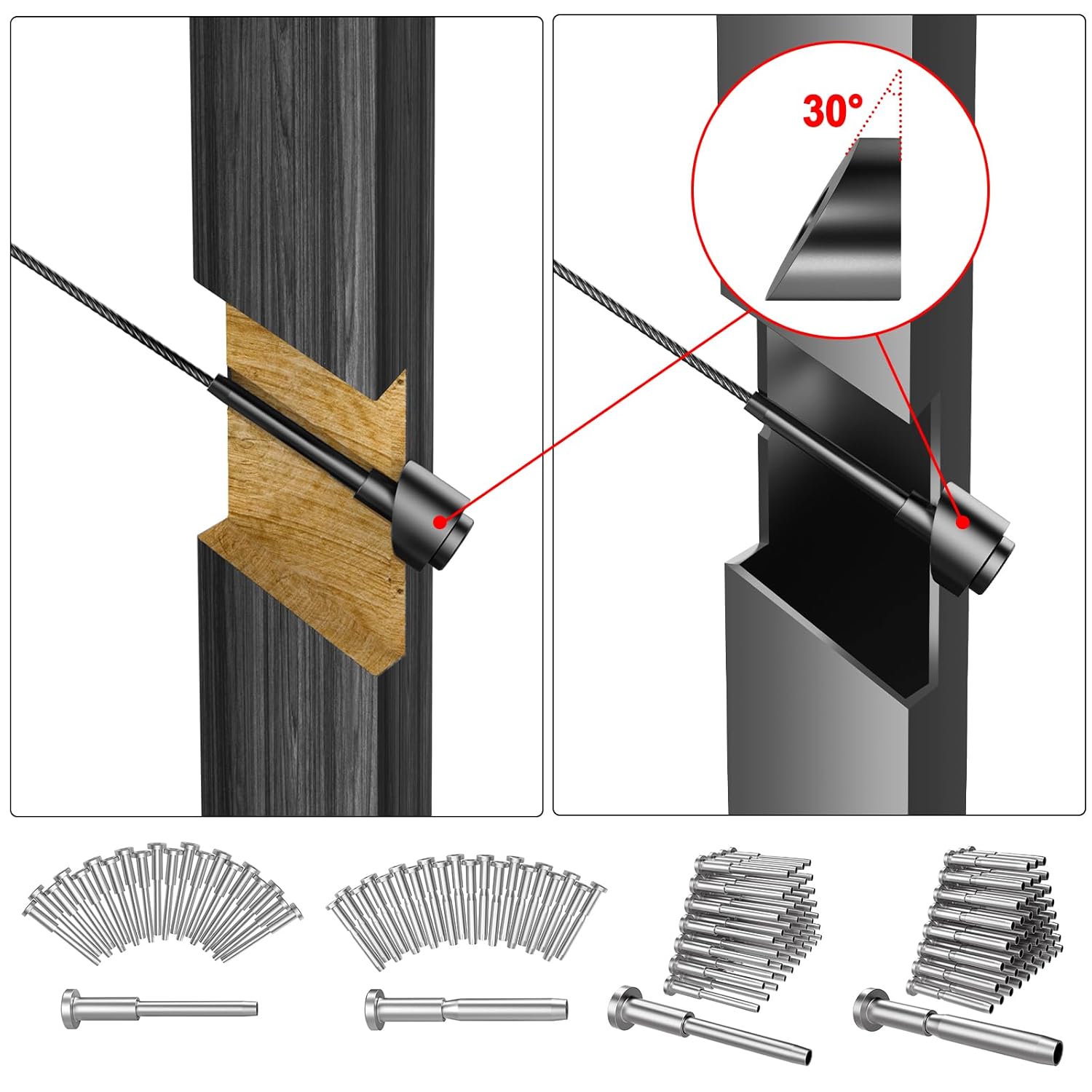 30°