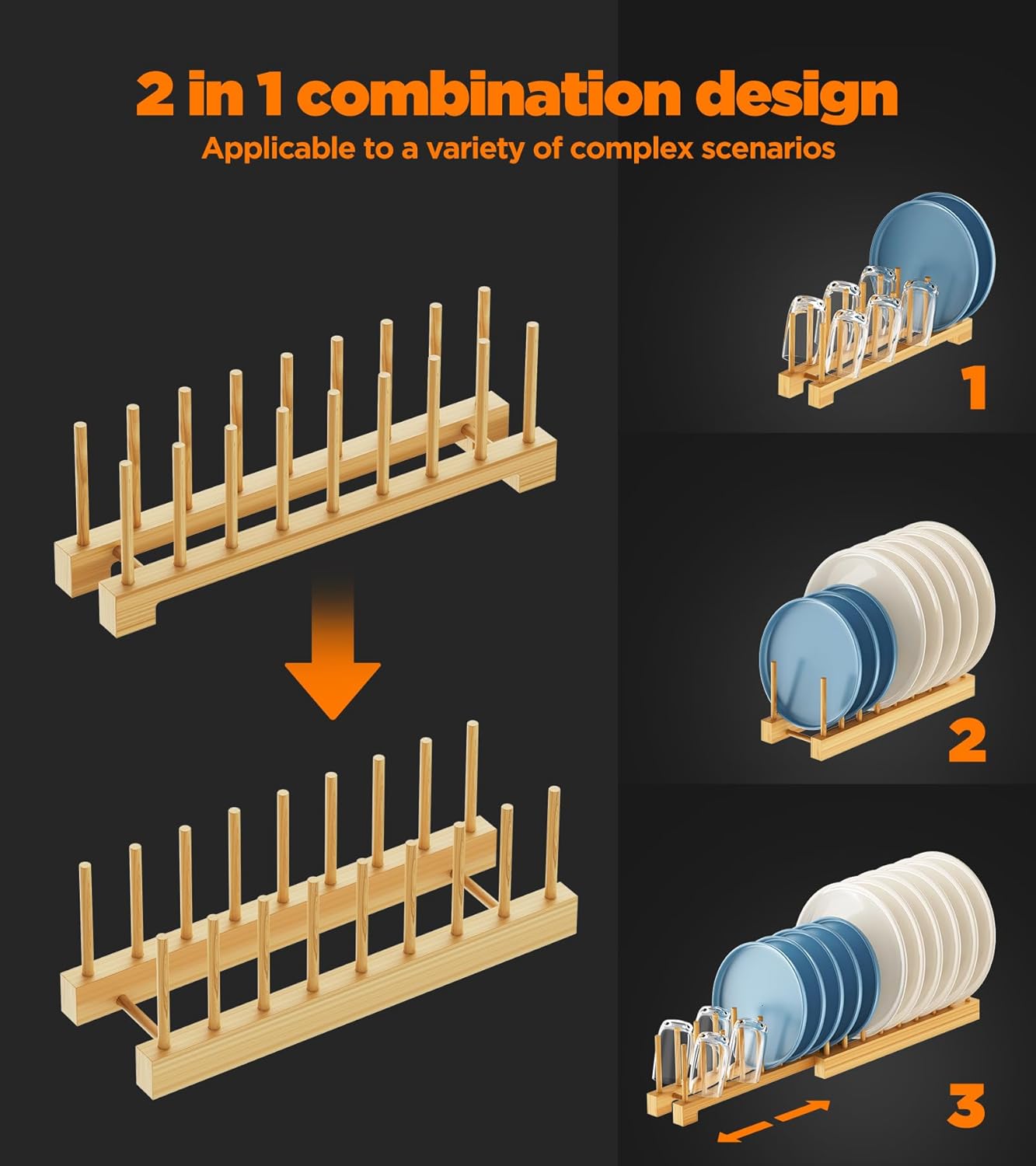 2 in 1 combination design
Applicable to a variety of complex scenarios

1

2

3