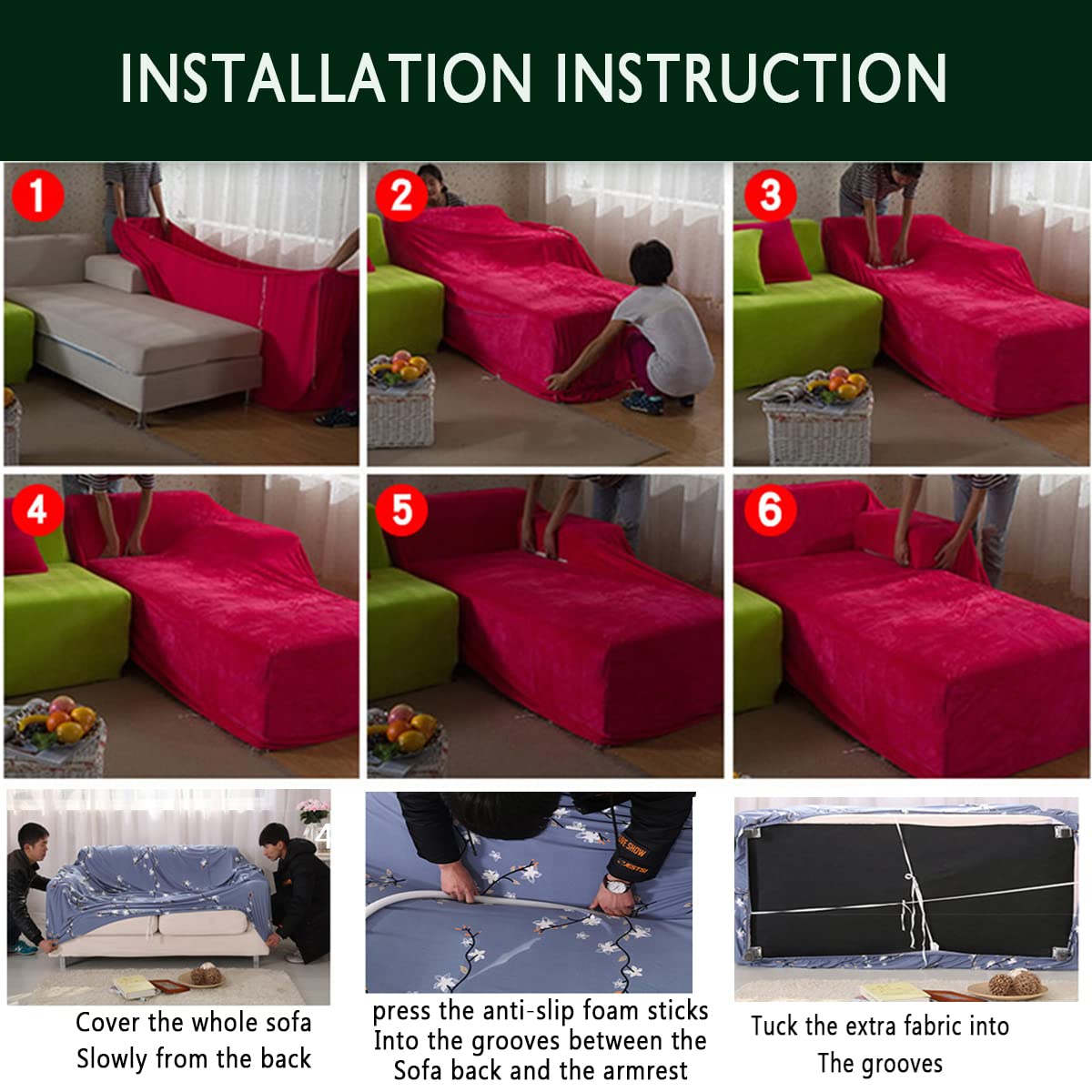 INSTALLATION INSTRUCTION

1

2

3

4

5

6

Cover the whole sofa
Slowly from the back

press the anti-slip foam sticks
Into the grooves between the
Sofa back and the armrest

Tuck the extra fabric into
The grooves