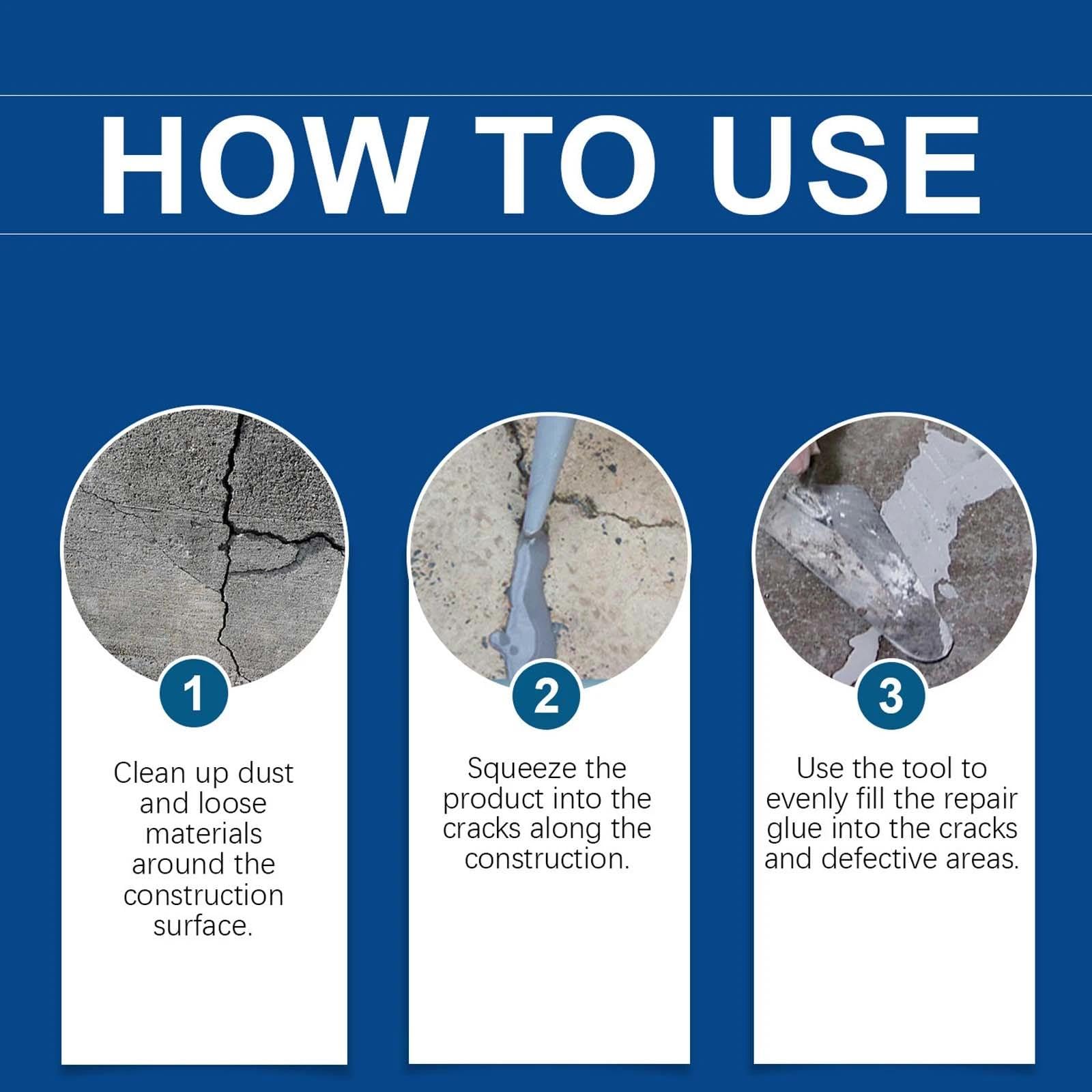 HOW TO USE

1

Clean up dust and loose materials around the construction surface.

2

Squeeze the product into the cracks along the construction.

3

Use the tool to evenly fill the repair glue into the cracks and defective areas.