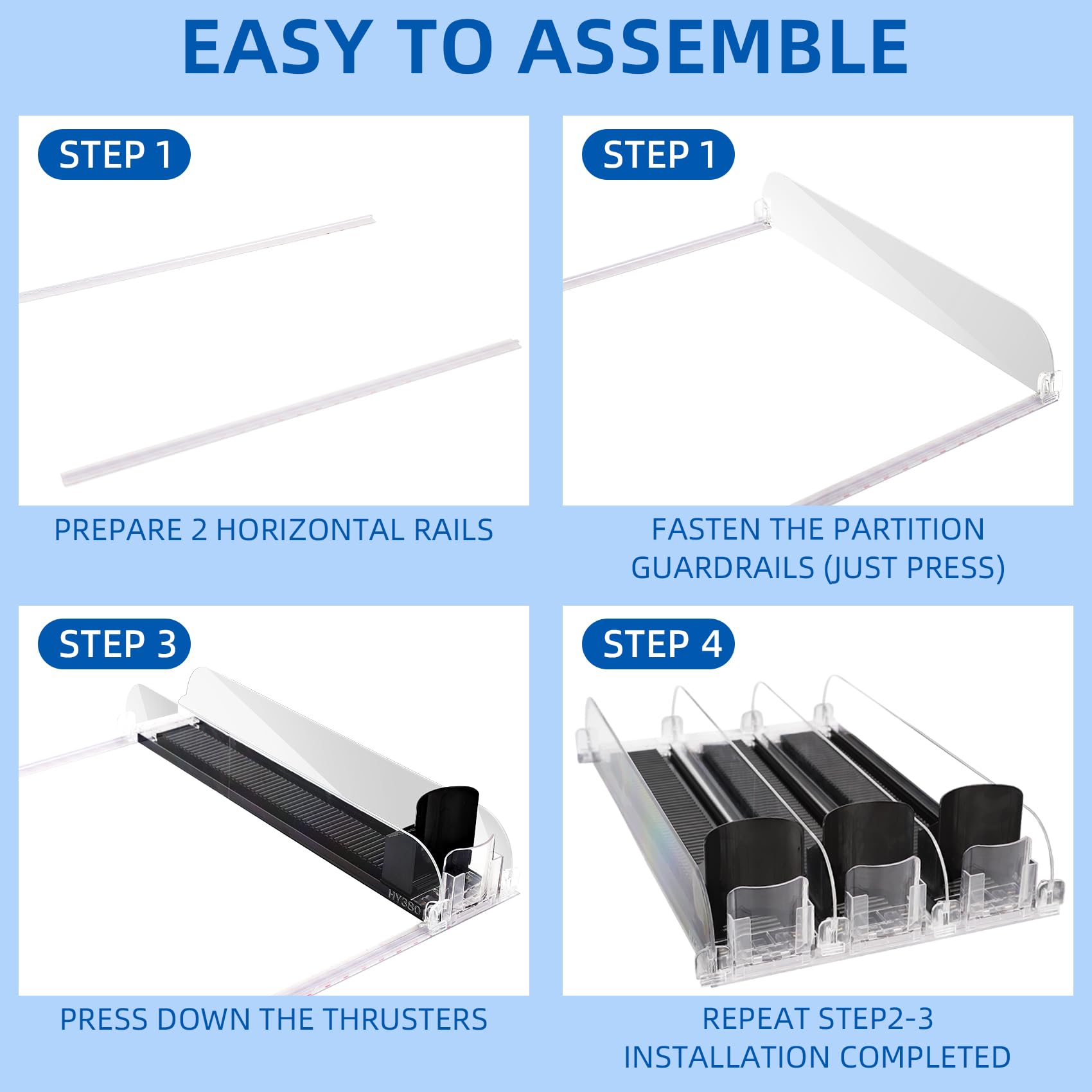 EASY TO ASSEMBLE

STEP 1

PREPARE 2 HORIZONTAL RAILS

STEP 1

FASTEN THE PARTITION GUARDRAILS (JUST PRESS)

STEP 3

HY380

PRESS DOWN THE THRUSTERS

STEP 4

REPEAT STEP2-3 INSTALLATION COMPLETED