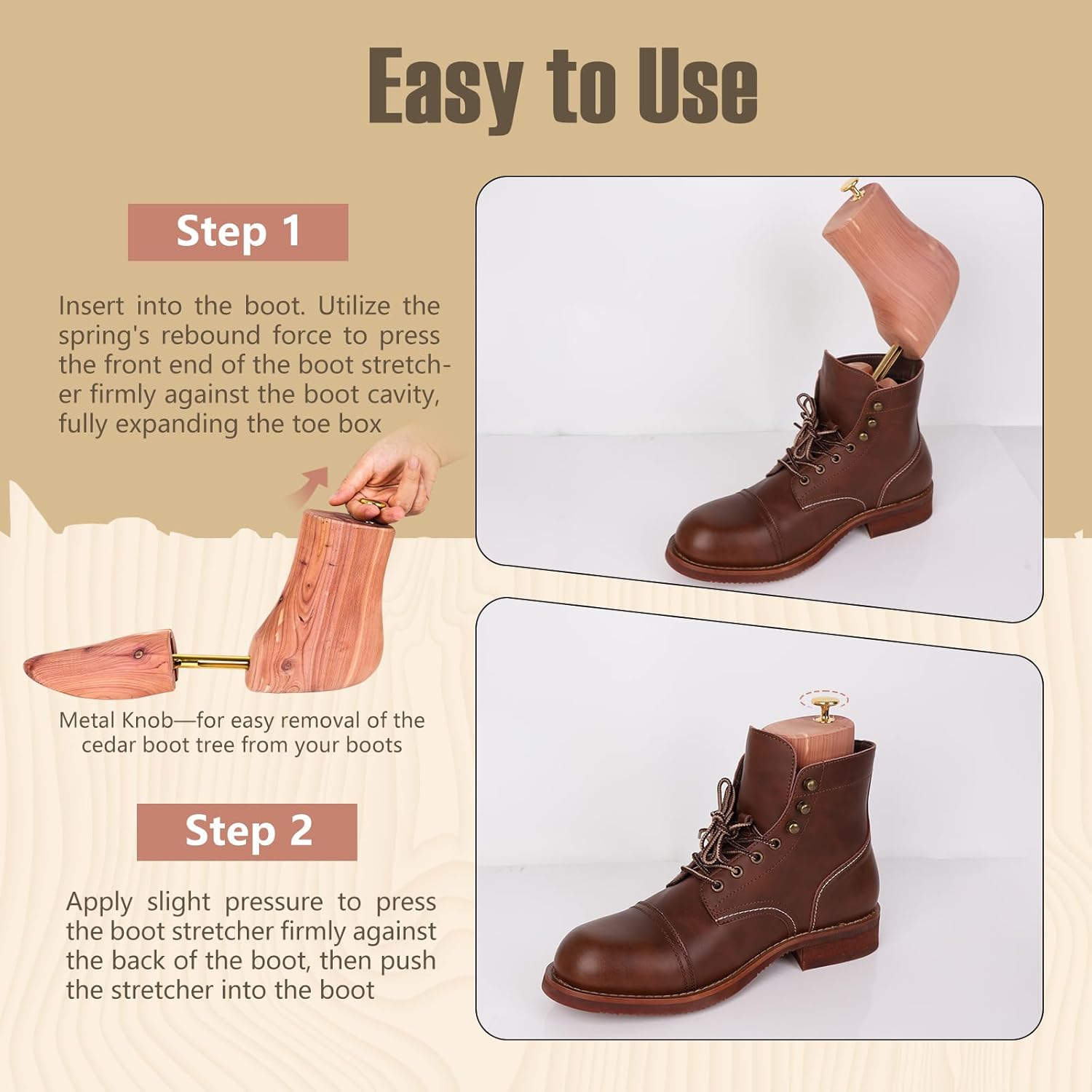 Easy to Use

Step 1

Insert into the boot. Utilize the spring's rebound force to press the front end of the boot stretcher firmly against the boot cavity, fully expanding the toe box

Metal Knob—for easy removal of the cedar boot tree from your boots

Step 2

Apply slight pressure to press the boot stretcher firmly against the back of the boot, then push the stretcher into the boot