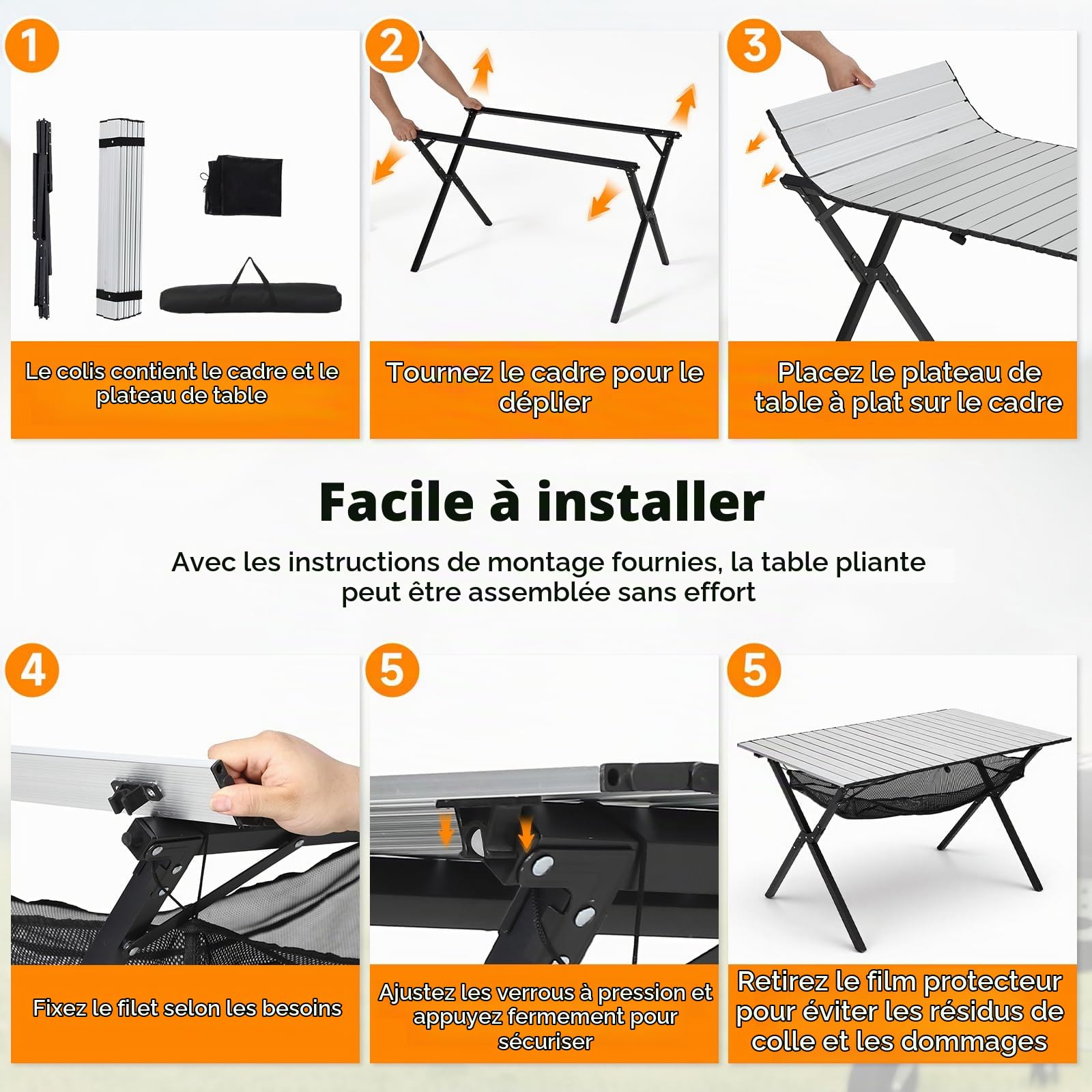 1

Le colis contient le cadre et le plateau de table

2

Tournez le cadre pour le déplier

3

Placez le plateau de table à plat sur le cadre

Facile à installer

Avec les instructions de montage fournies, la table pliante peut être assemblée sans effort

4

Fixez le filet selon les besoins

5

Ajustez les verrous à pression et appuyez fermement pour sécuriser

5

Retirez le film protecteur pour éviter les résidus de colle et les dommages