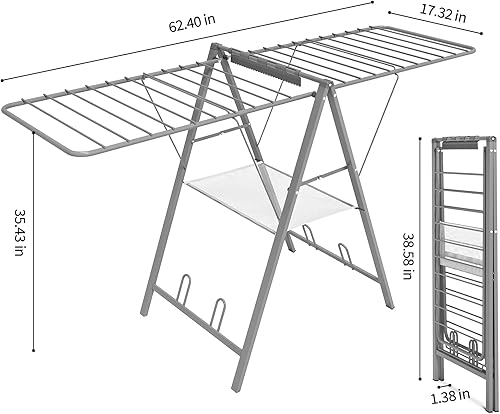 62.40 in

17.32 in

35.43 in

38.58 in

1.38 in