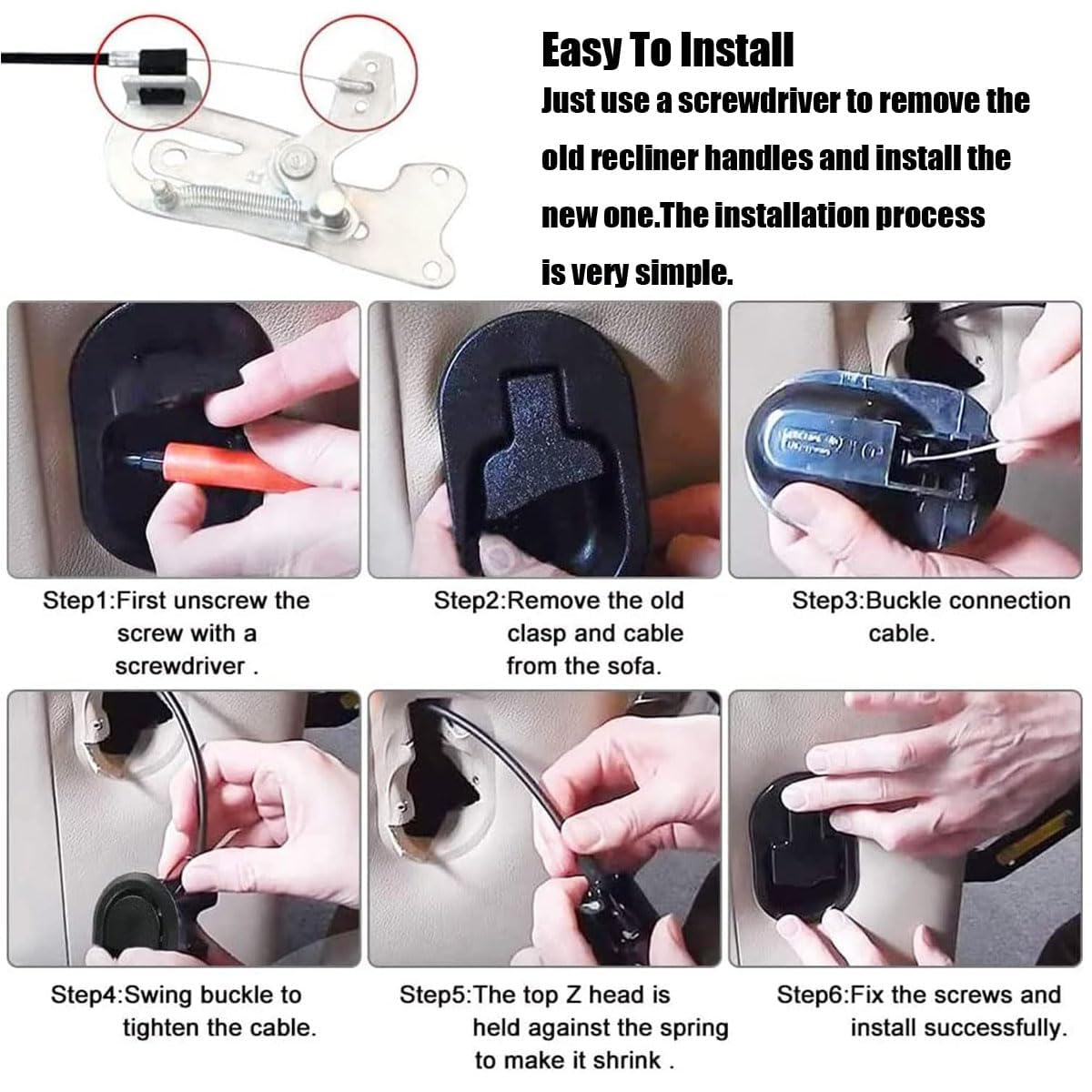 Easy To Install
Just use a screwdriver to remove the old recliner handles and install the new one.The installation process is very simple.

Step1:First unscrew the screw with a screwdriver .

Step2:Remove the old clasp and cable from the sofa.

Step3:Buckle connection cable.

Step4:Swing buckle to tighten the cable.

Step5:The top Z head is held against the spring to make it shrink .

Step6:Fix the screws and install successfully.