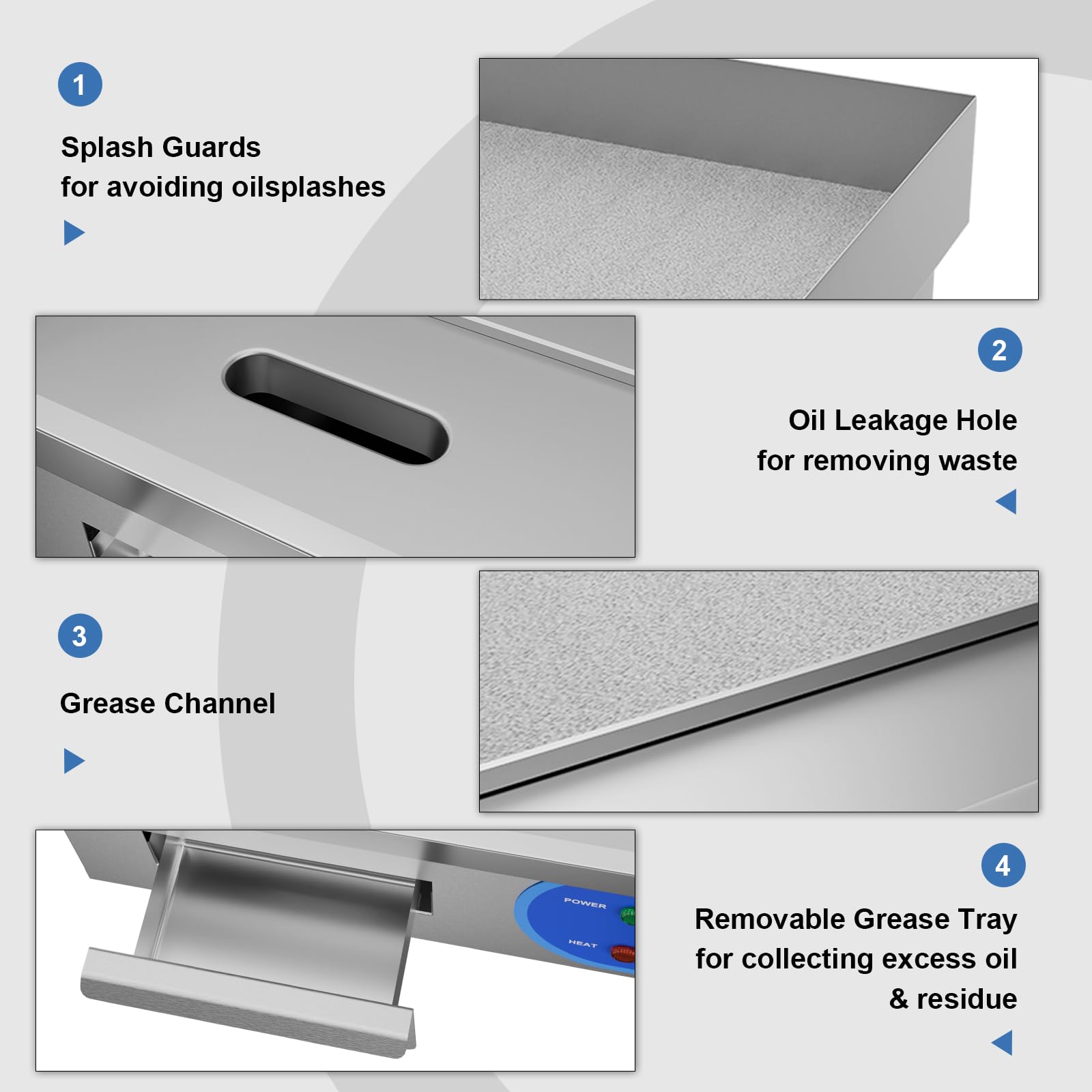 1

Splash Guards
for avoiding oilsplashes

2

Oil Leakage Hole
for removing waste

3

Grease Channel

POWER

HEAT

4

Removable Grease Tray
for collecting excess oil
& residue