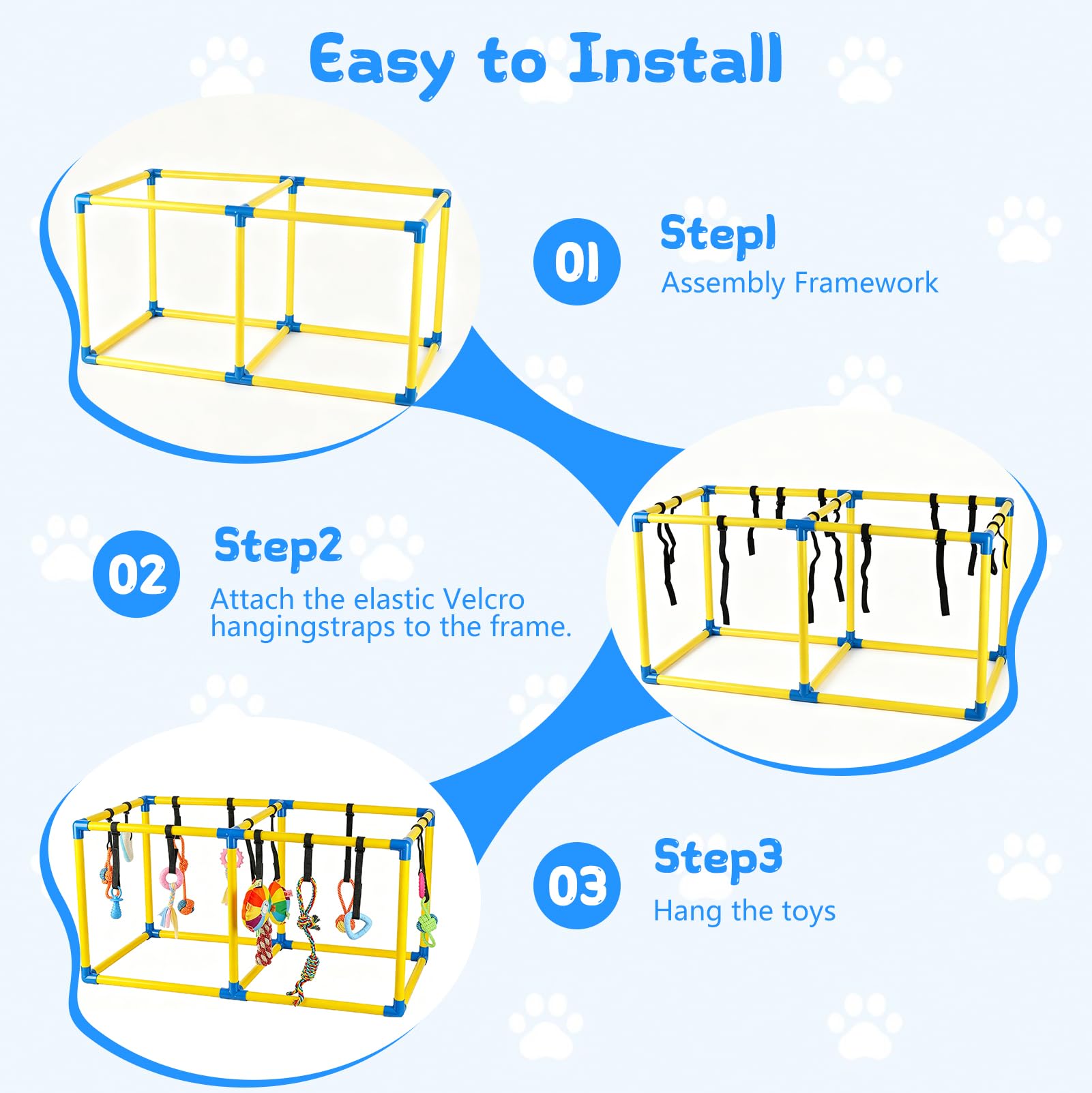 Easy to Install

01

Step1

Assembly Framework

02

Step2

Attach the elastic Velcro hangingstraps to the frame.

03

Step3

Hang the toys