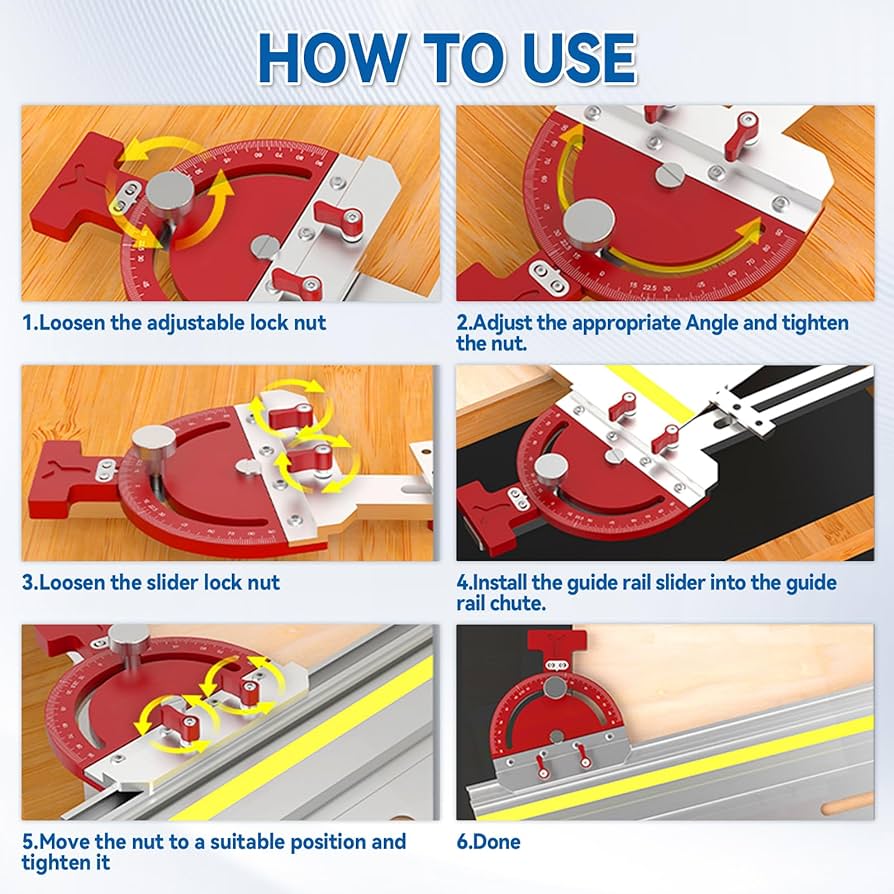 HOW TO USE

1.Loosen the adjustable lock nut

2.Adjust the appropriate Angle and tighten the nut.

3.Loosen the slider lock nut

4.Install the guide rail slider into the guide rail chute.

5.Move the nut to a suitable position and tighten it

6.Done