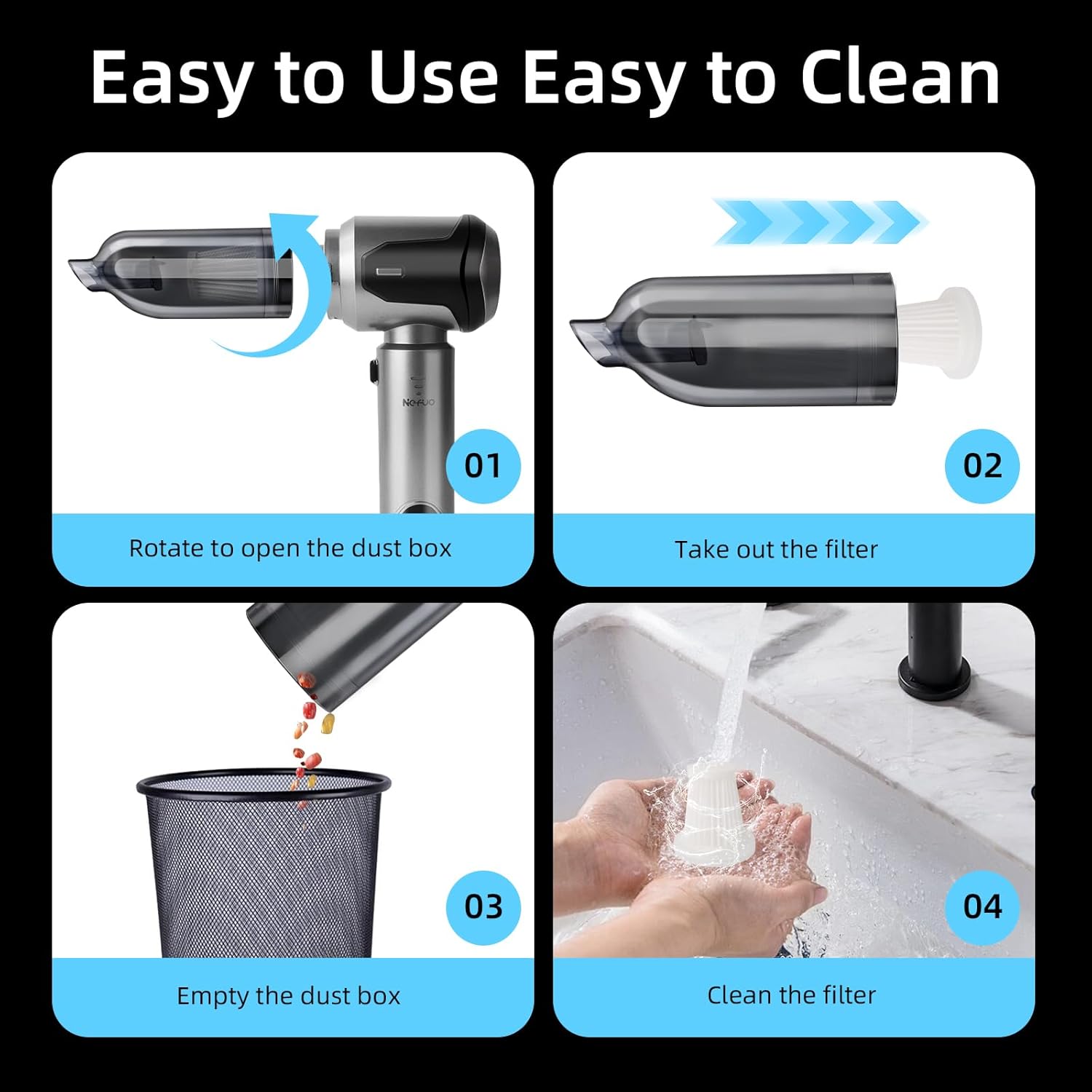 Easy to Use Easy to Clean

Nefuo

01

Rotate to open the dust box

02

Take out the filter

03

Empty the dust box

04

Clean the filter