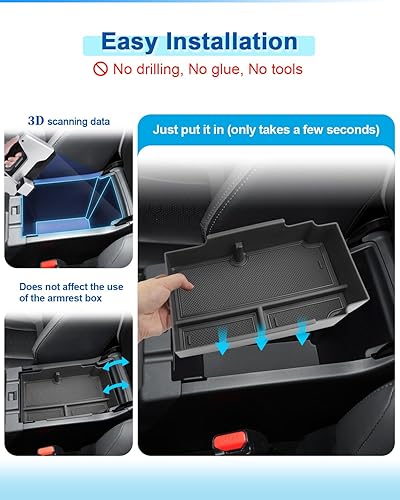 Easy Installation

No drilling, No glue, No tools

3D scanning data

Does not affect the use of the armrest box

Just put it in (only takes a few seconds)