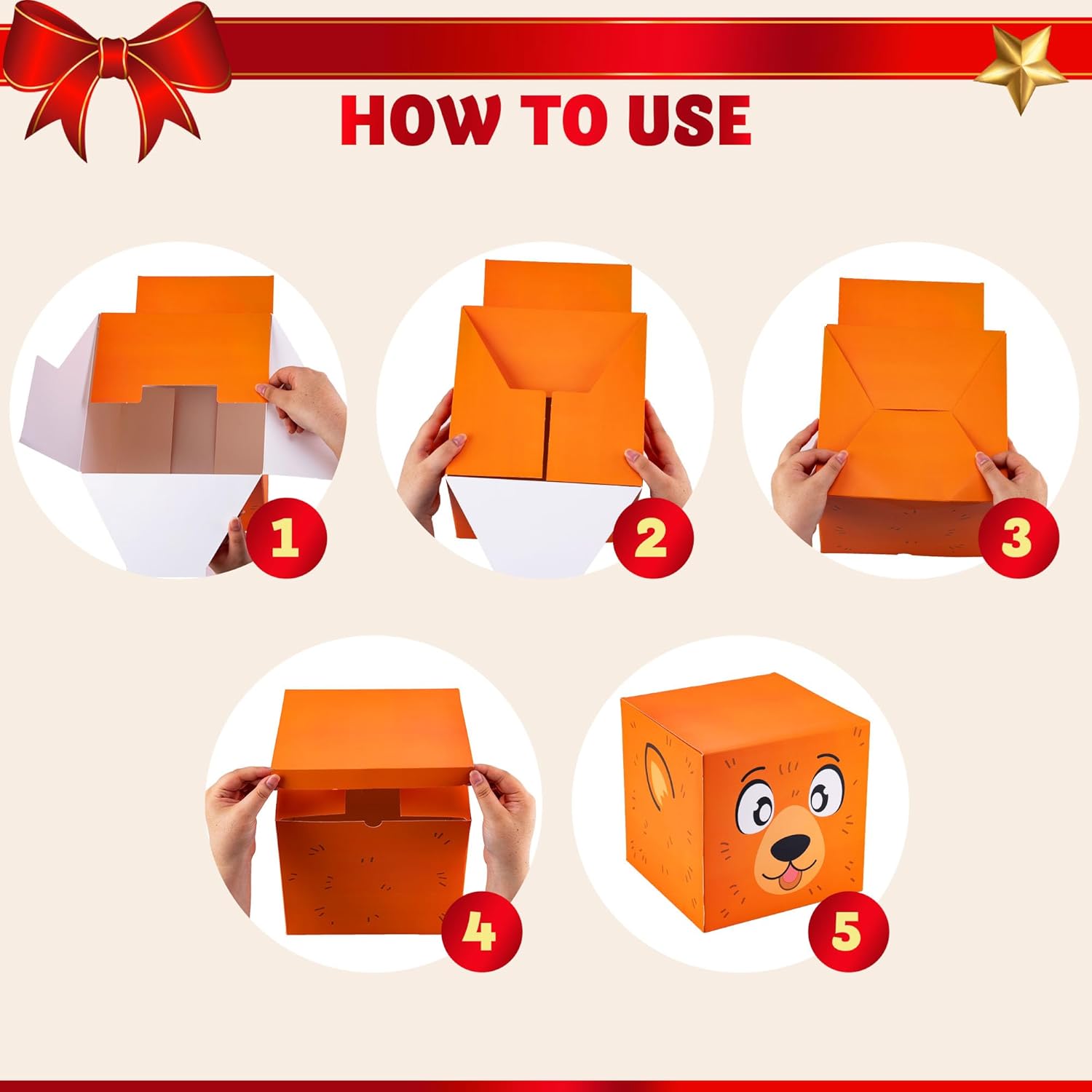 HOW TO USE

1

2

3

4

5