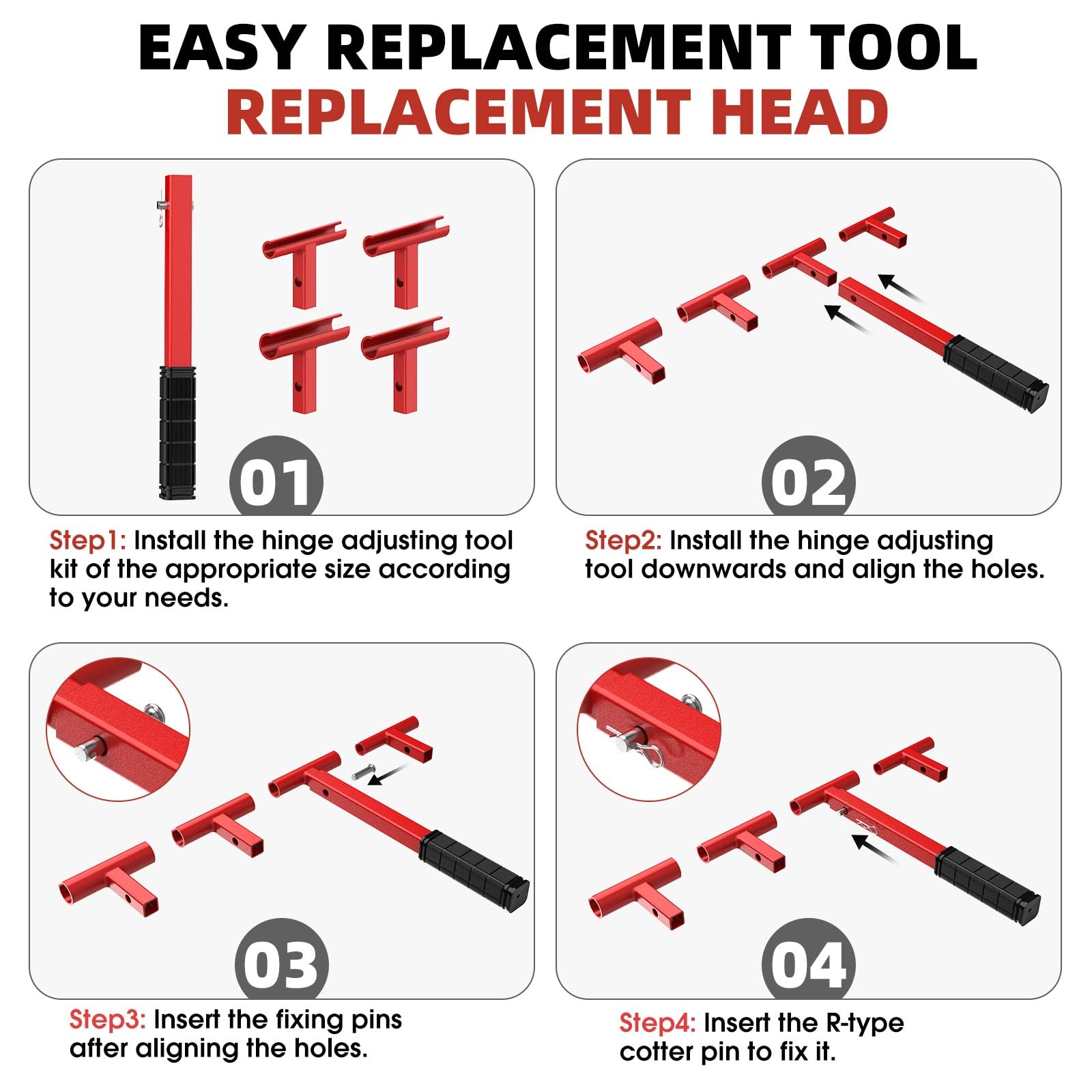 EASY REPLACEMENT TOOL
REPLACEMENT HEAD

01

Step1: Install the hinge adjusting tool kit of the appropriate size according to your needs.

02

Step2: Install the hinge adjusting tool downwards and align the holes.

03

Step3: Insert the fixing pins after aligning the holes.

04

Step4: Insert the R-type cotter pin to fix it.