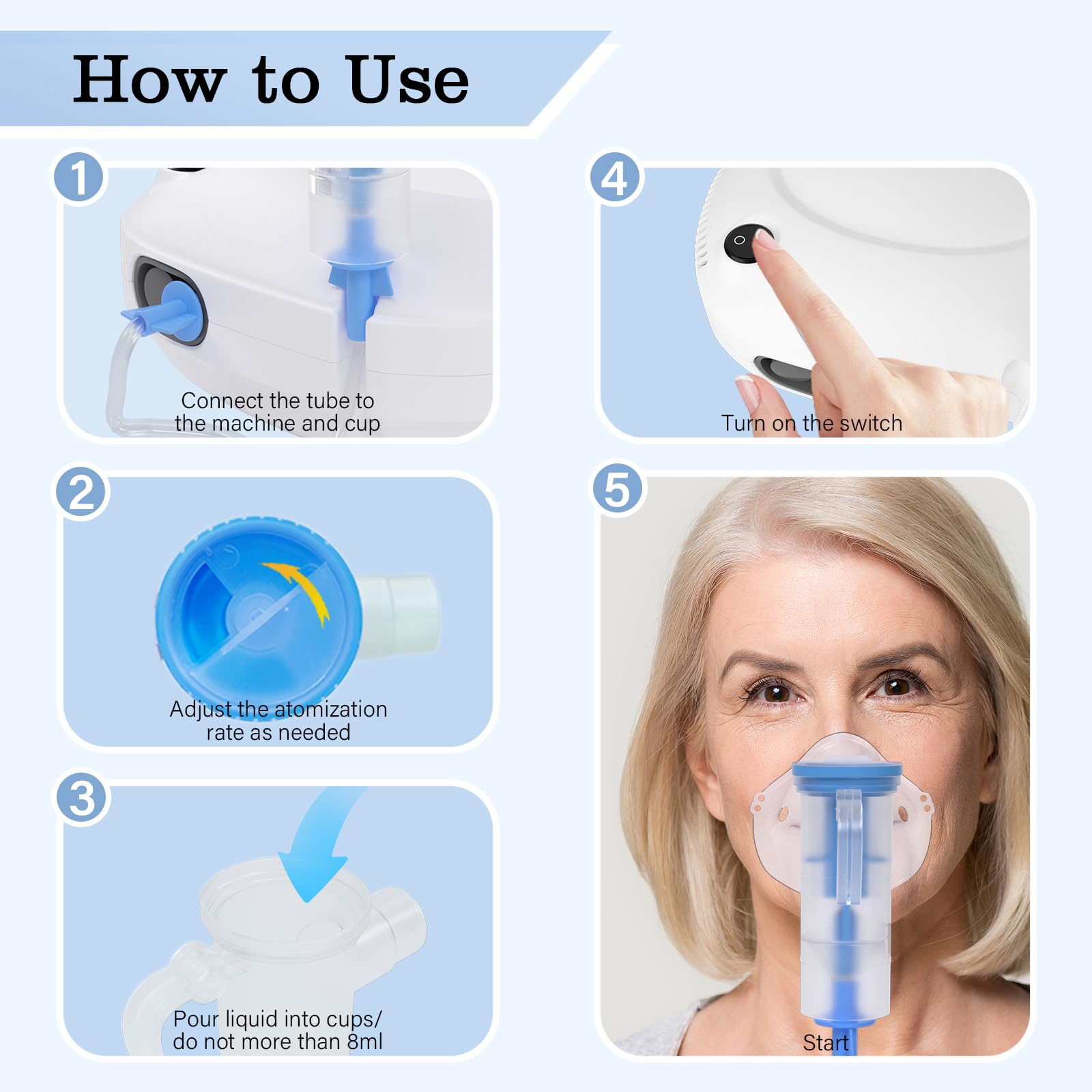 How to Use

1
Connect the tube to the machine and cup

2
Adjust the atomization rate as needed

3
Pour liquid into cups/ do not more than 8ml

4
Turn on the switch

5
Start