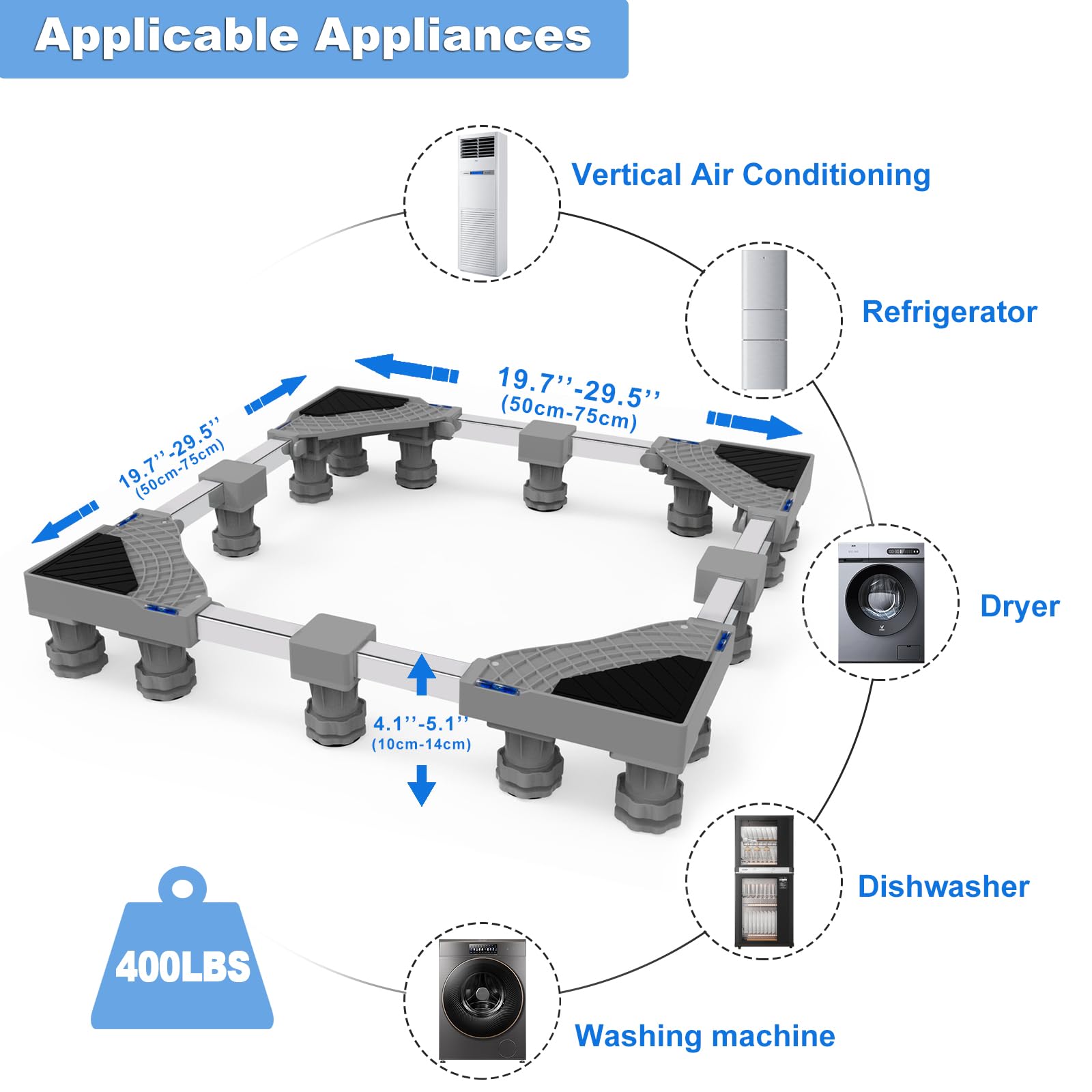 Applicable Appliances

Vertical Air Conditioning

Refrigerator

19.7''-29.5''
(50cm-75cm)

19.7''-29.5''
(50cm-75cm)

Dryer

4.1''-5.1''
(10cm-14cm)

Dishwasher

400LBS

Washing machine