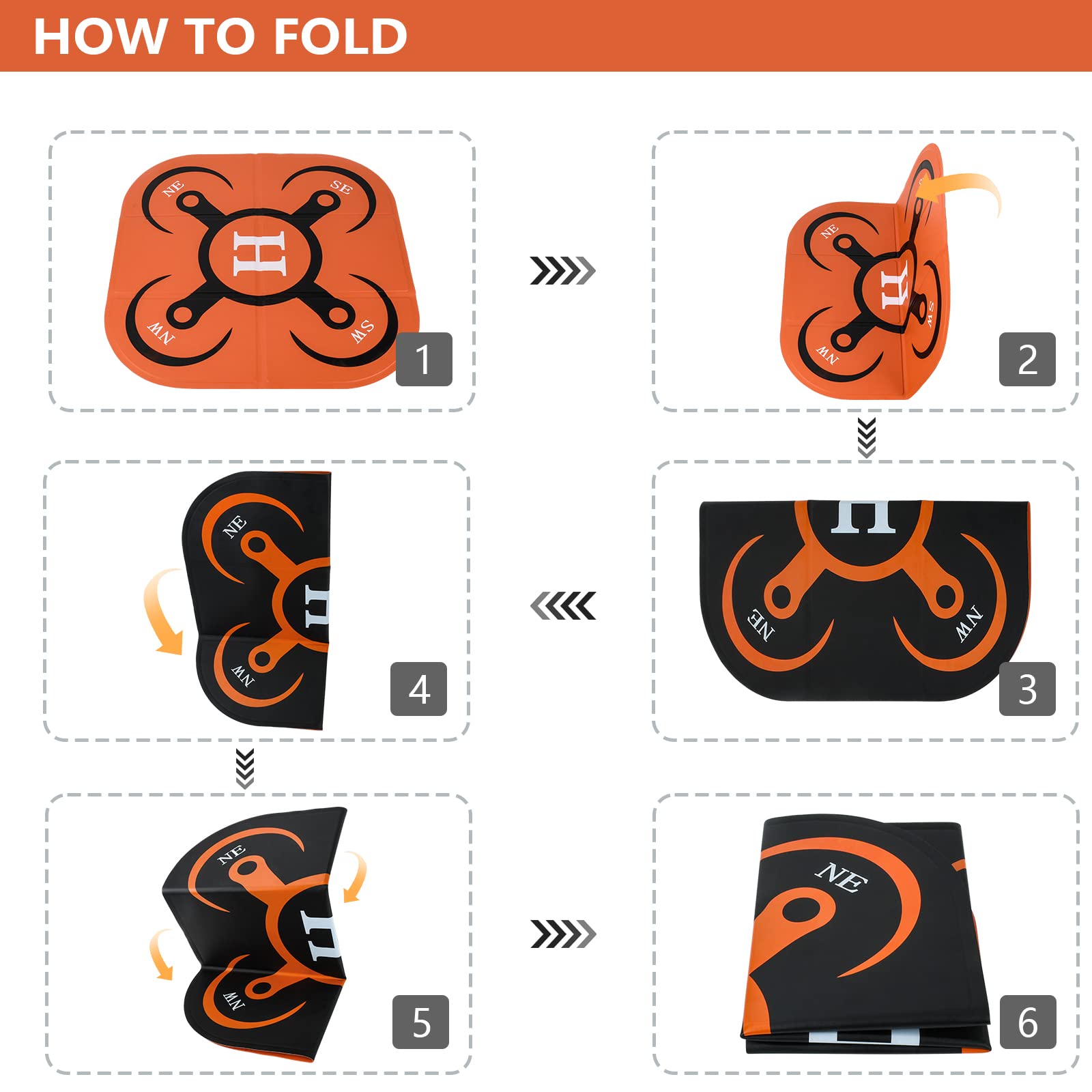 HOW TO FOLD

NE SE H NW SW 1

NE H NW SW 2

H NE NW 3

NE H NW 4

NE H NW 5

NE 6