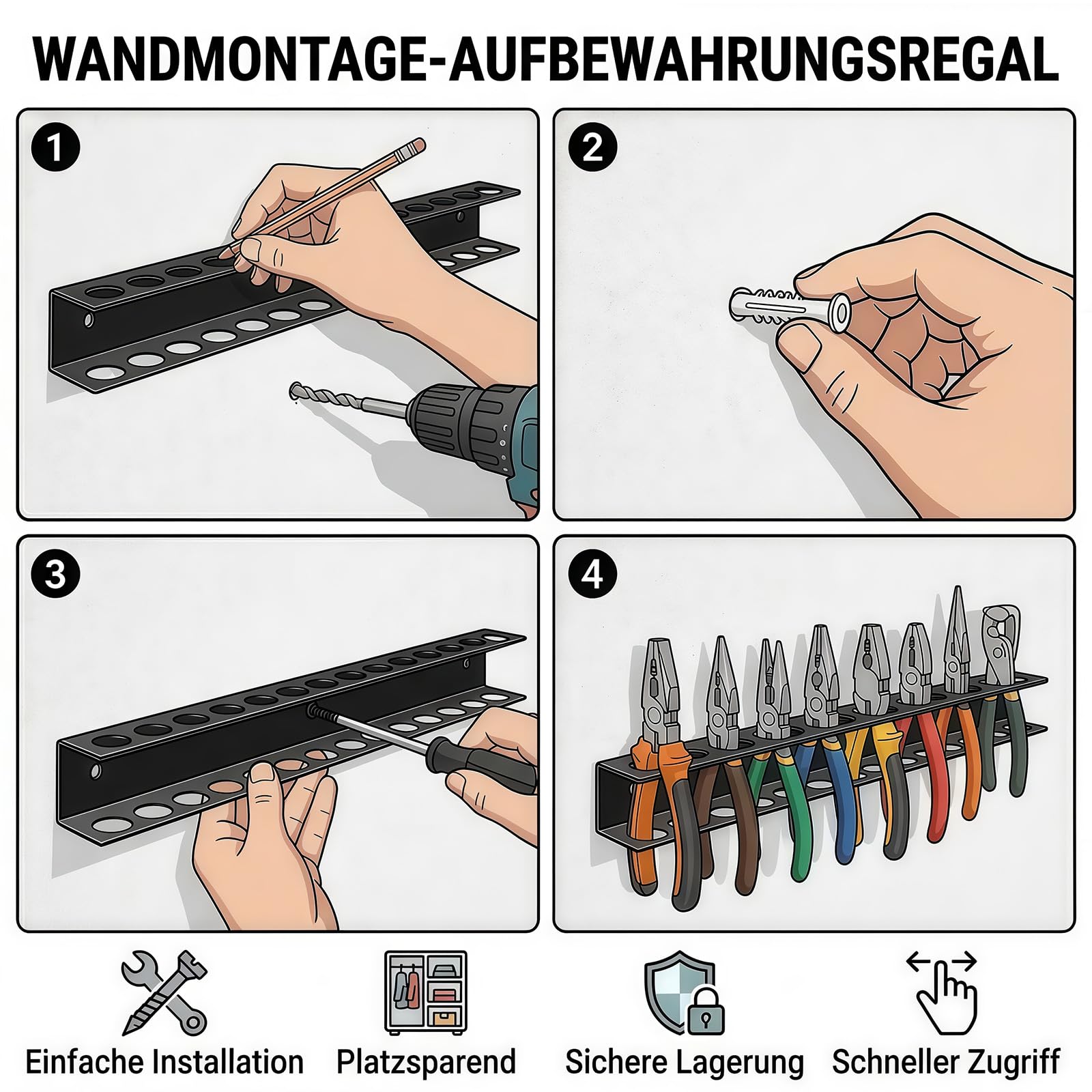 WANDMONTAGE-AUFBEWAHRUNGSREGAL

1

2

3

4

Einfache Installation

Platzsparend

Sichere Lagerung

Schneller Zugriff