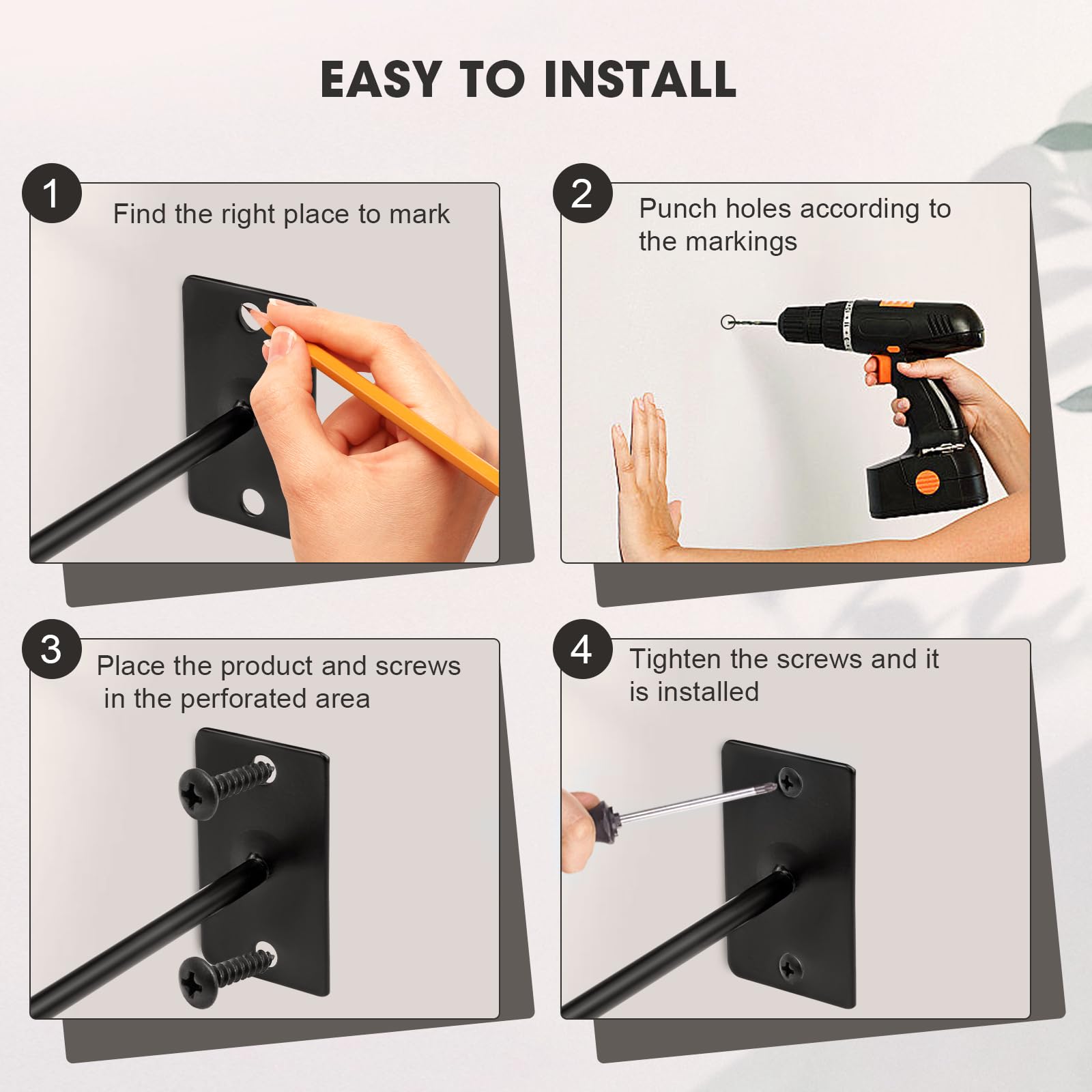 EASY TO INSTALL

1
Find the right place to mark

2
Punch holes according to the markings

3
Place the product and screws in the perforated area

4
Tighten the screws and it is installed