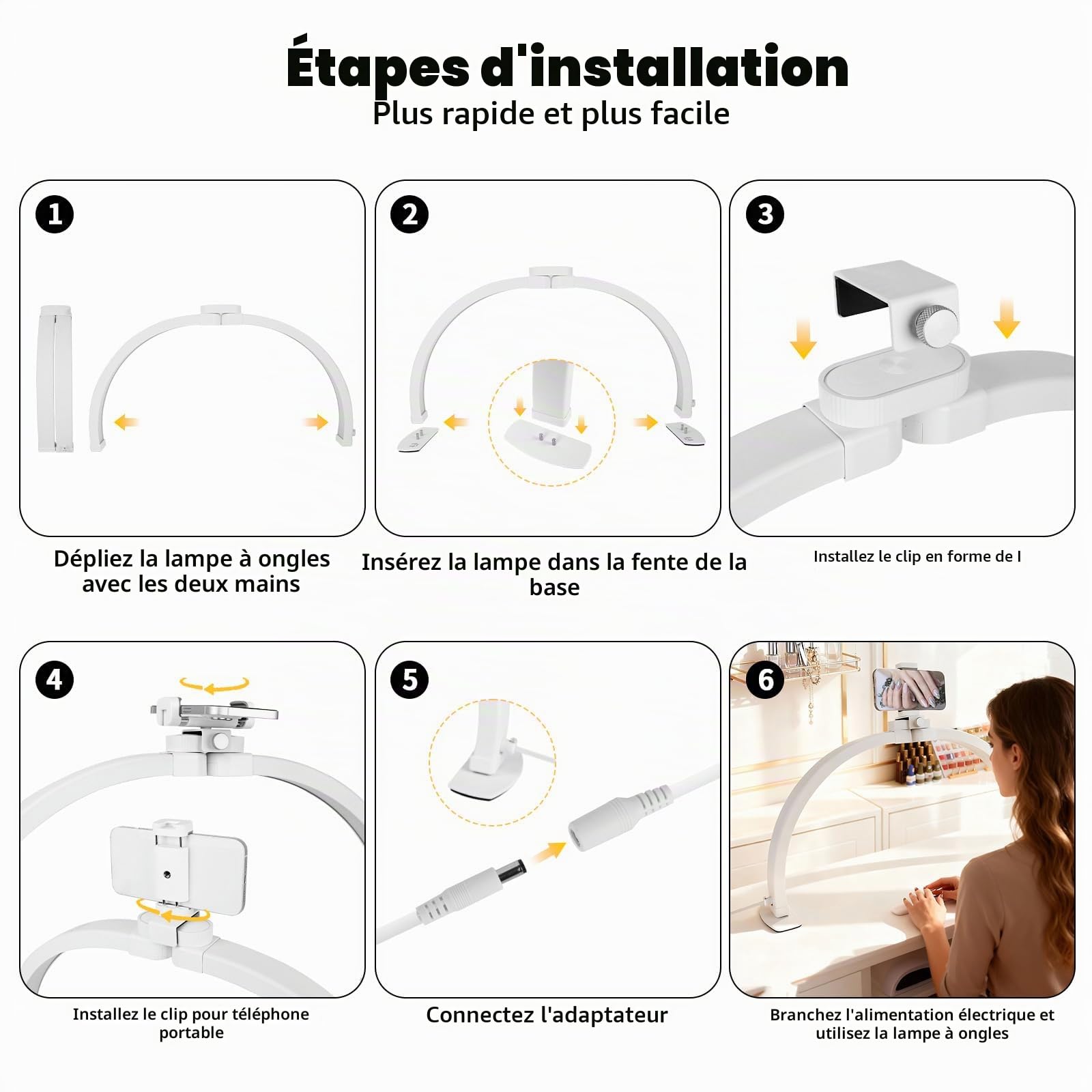 Étapes d'installation
Plus rapide et plus facile

1

Dépliez la lampe à ongles avec les deux mains

2

Insérez la lampe dans la fente de la base

3

Installez le clip en forme de I

4

Installez le clip pour téléphone portable

5

Connectez l'adaptateur

6

Branchez l'alimentation électrique et utilisez la lampe à ongles